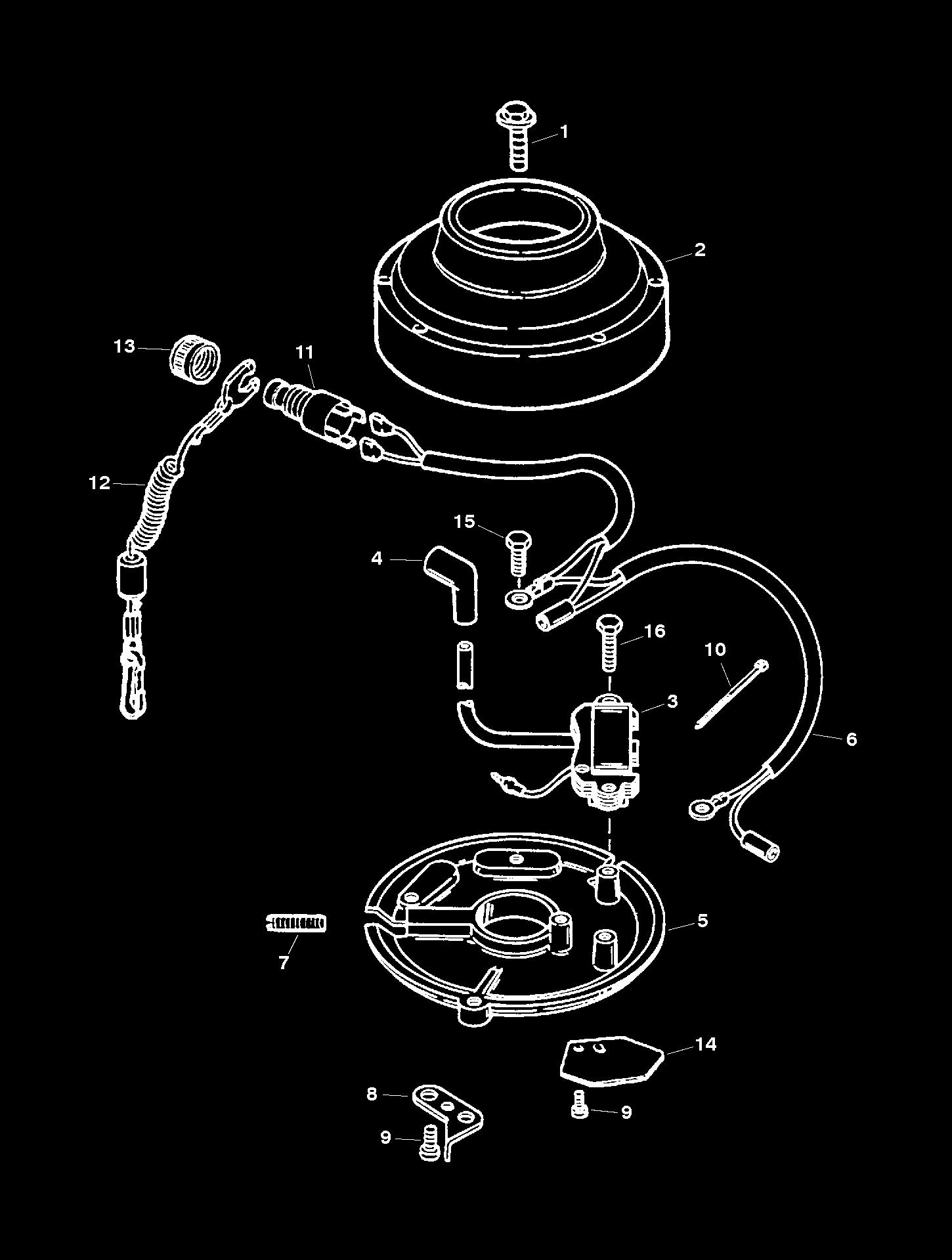 1
2
13
11
12
15
4
16
10
3
6
5
7
14
8
9
9