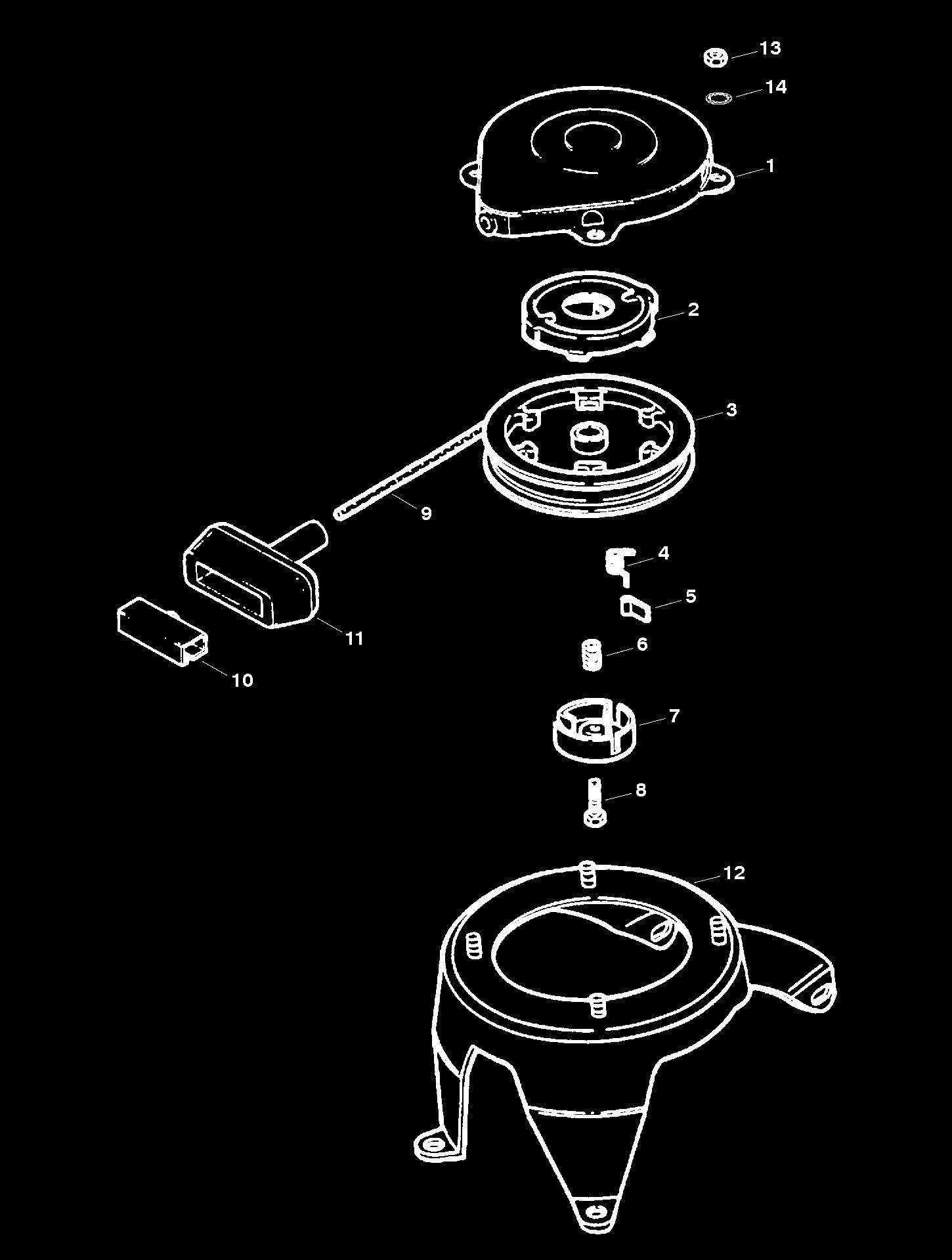 13
14
1
2
3
9
4
5
11
6
10
7
8
12