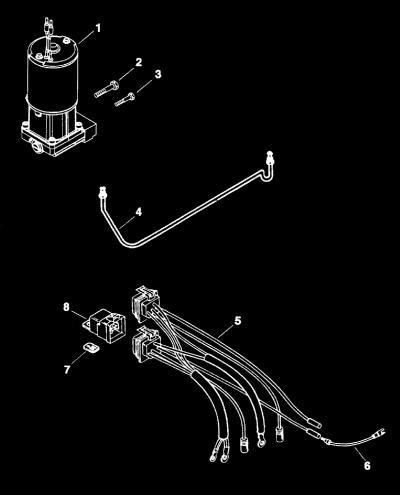 1
2
3
4
8
5
7
6