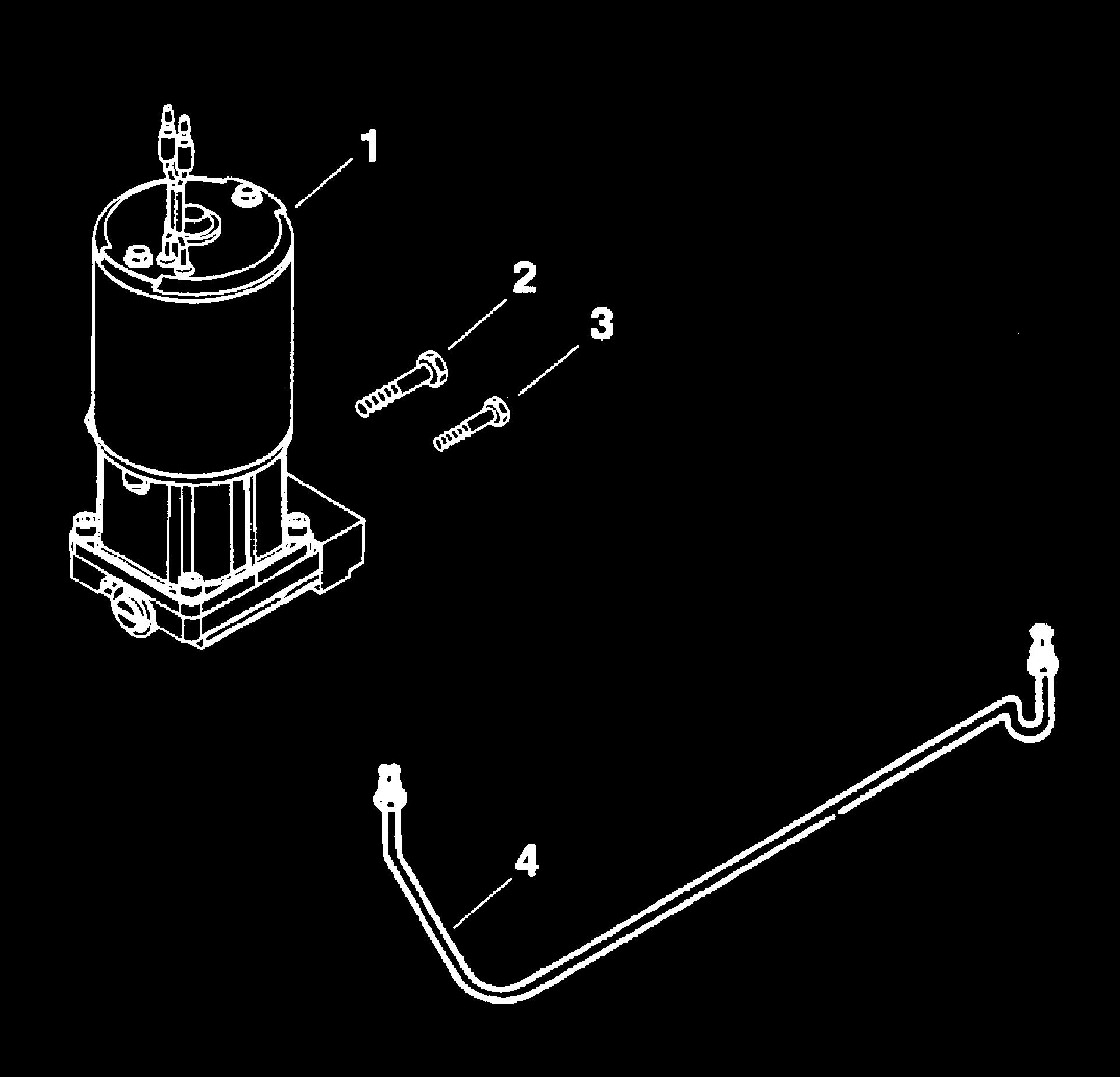 1
2
3
4