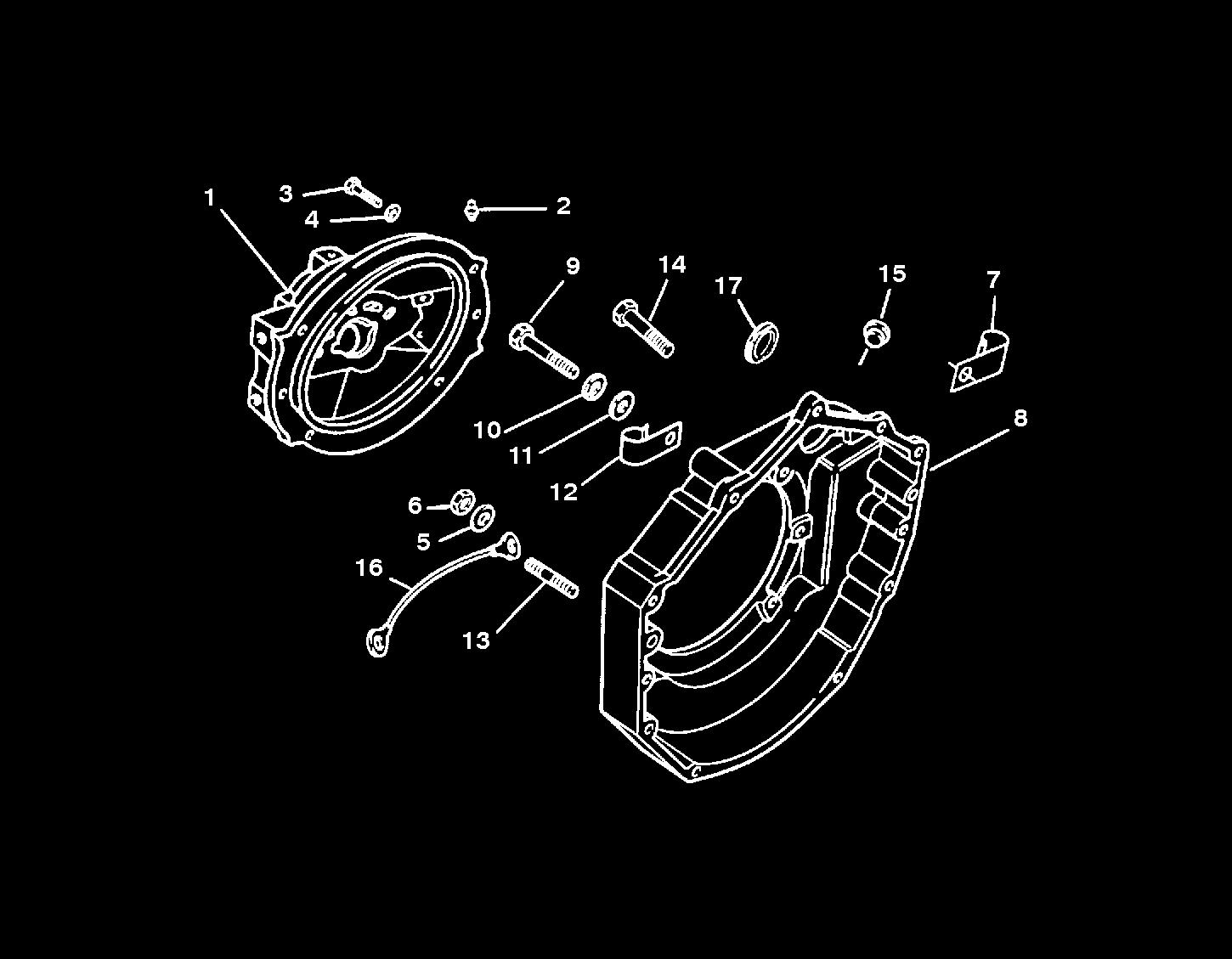 1
3
4
2
9
14
17
15
7
10
11
12
8
6
5
16
13