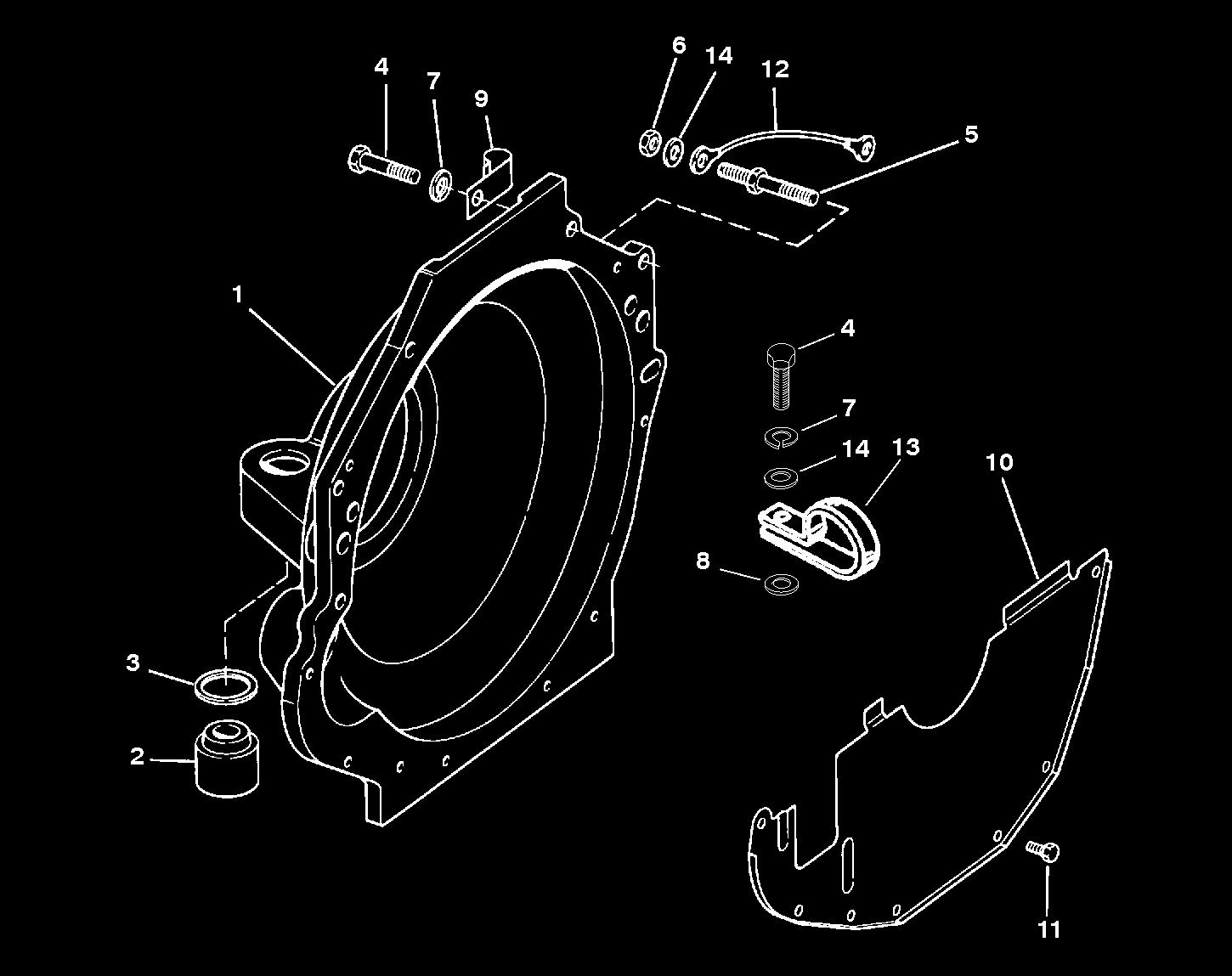 4
7
9
6
14
12
5
1
4
7
14
13
10
8
3
2
11