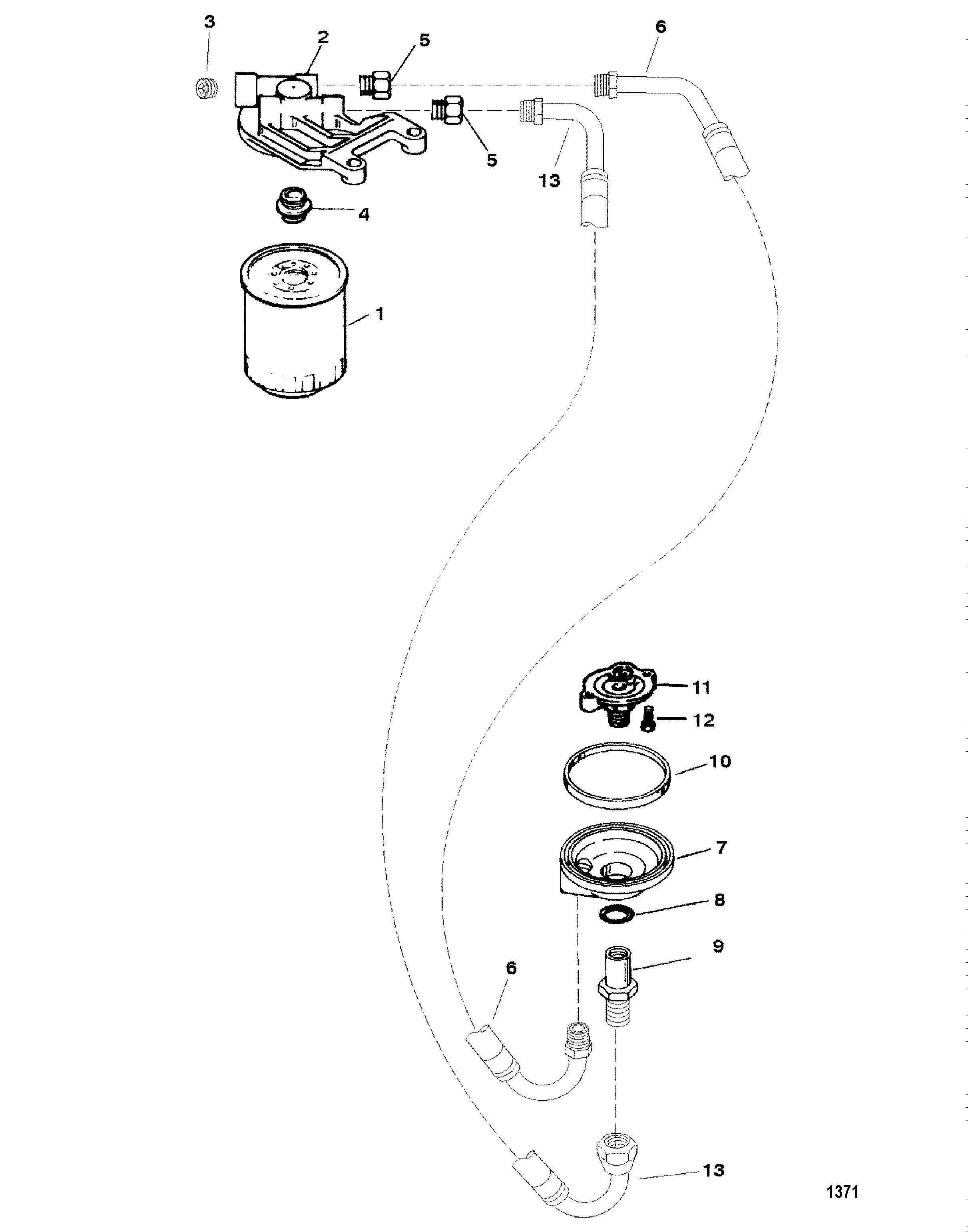 3
2
5
6
5
13
4
1
11
12
10
7
8
9
6
13
1371