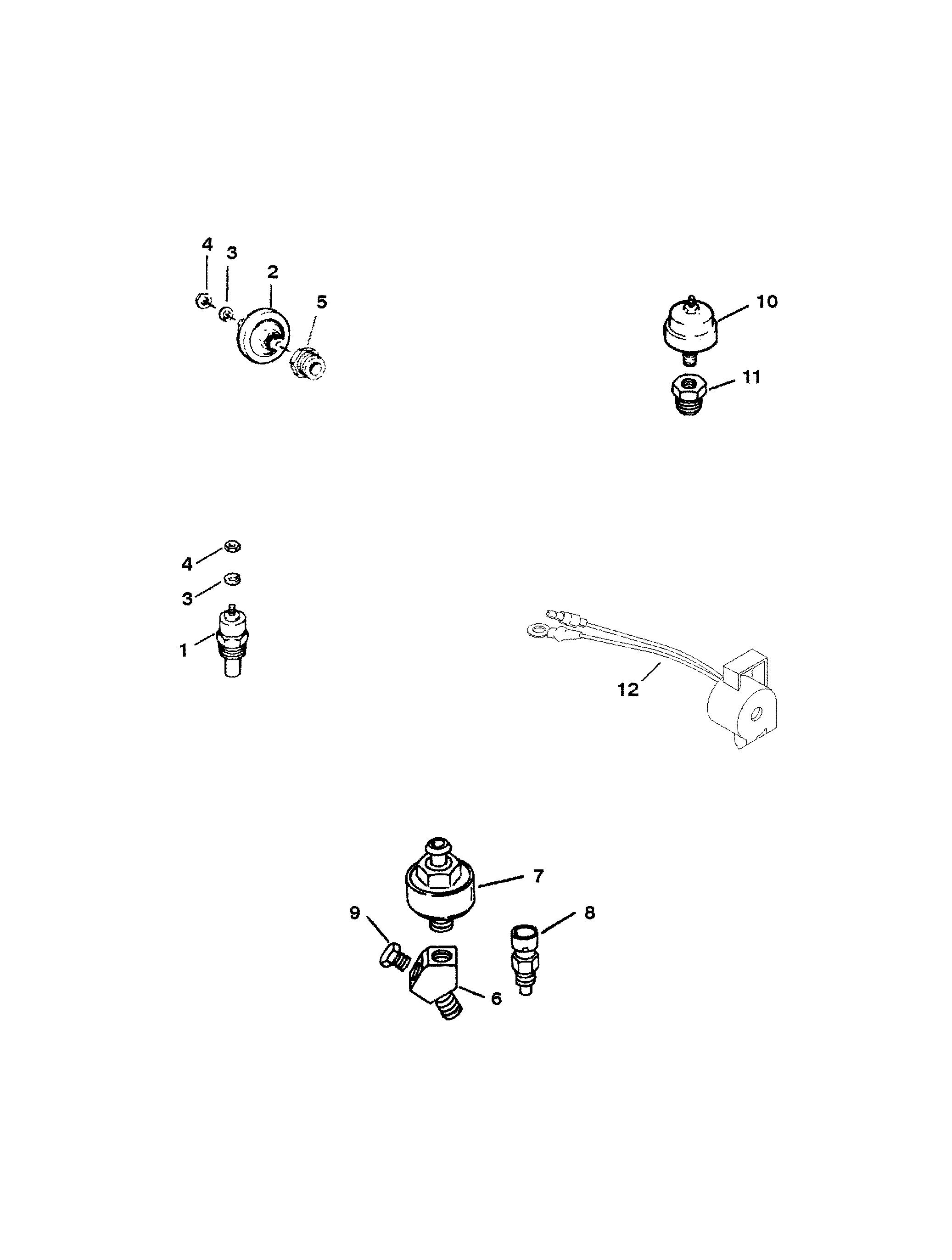 4
3
2
5
10
11
4
3
1
12
7
9
8
6