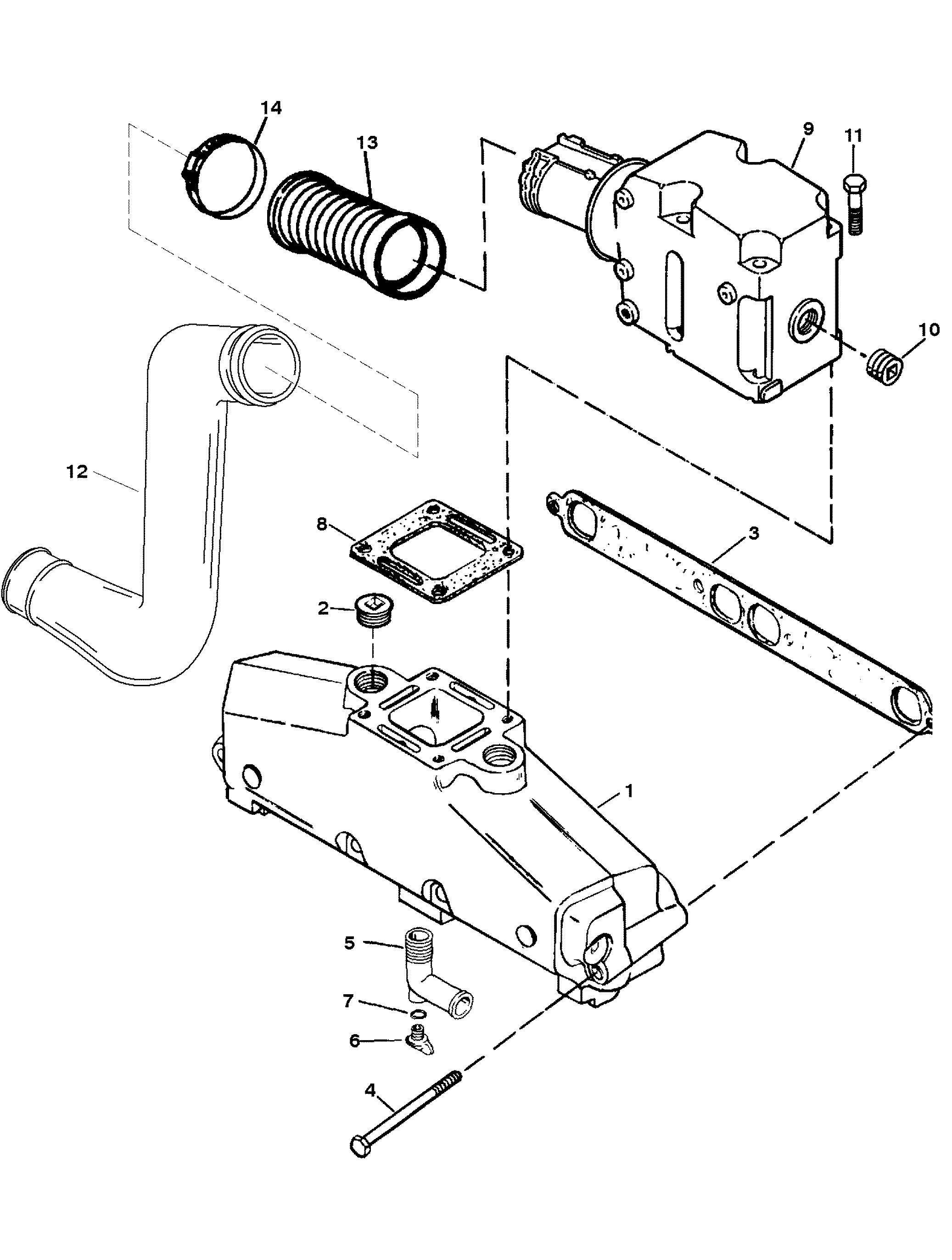 14
13
9
11
10
12
8
3
2
1
5
7
6
4