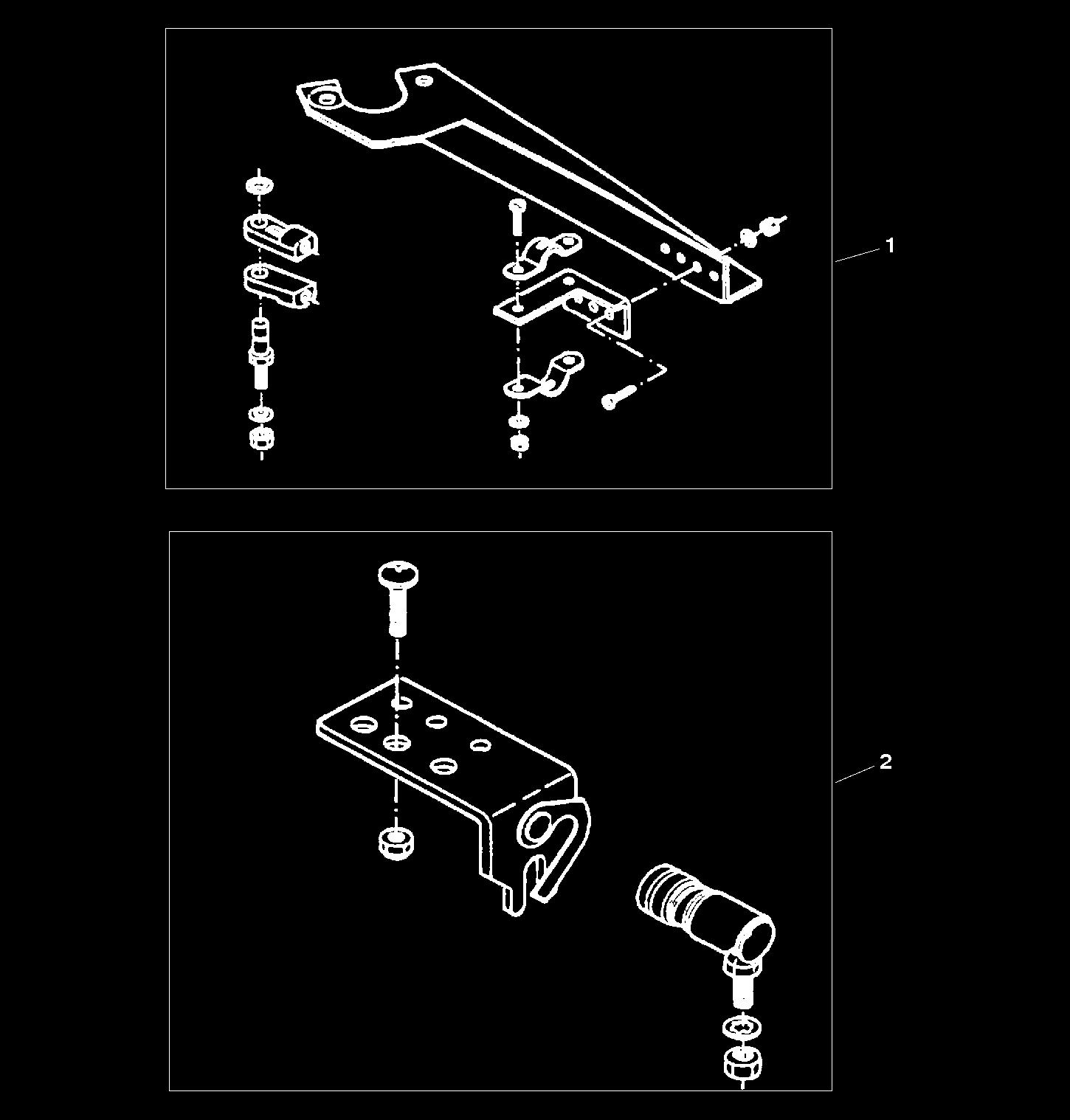 1

2