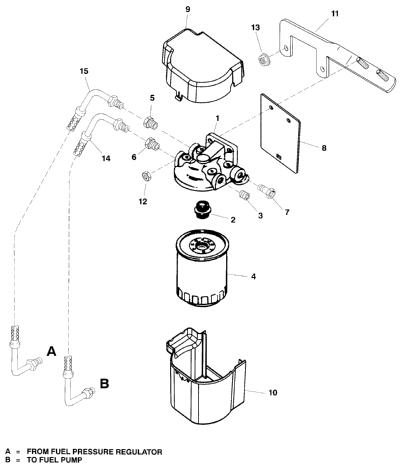 9

11

13

15

5

1

8

14

6

12

3

7

2

4

A

B

10

A = FROM FUEL PRESSURE REGULATOR
B = TO FUEL PUMP