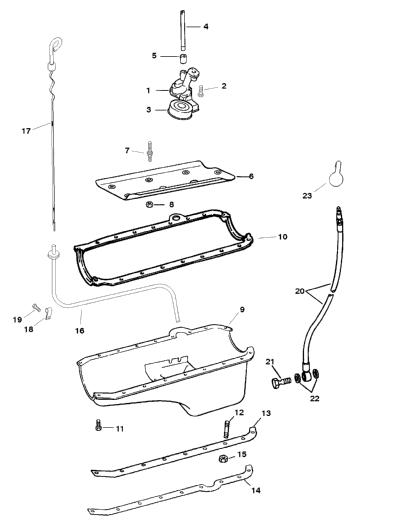 4
5
1
2
3
17
7
6
8
23
10
20
19
18
16
9
21
22
12
13
11
15
14