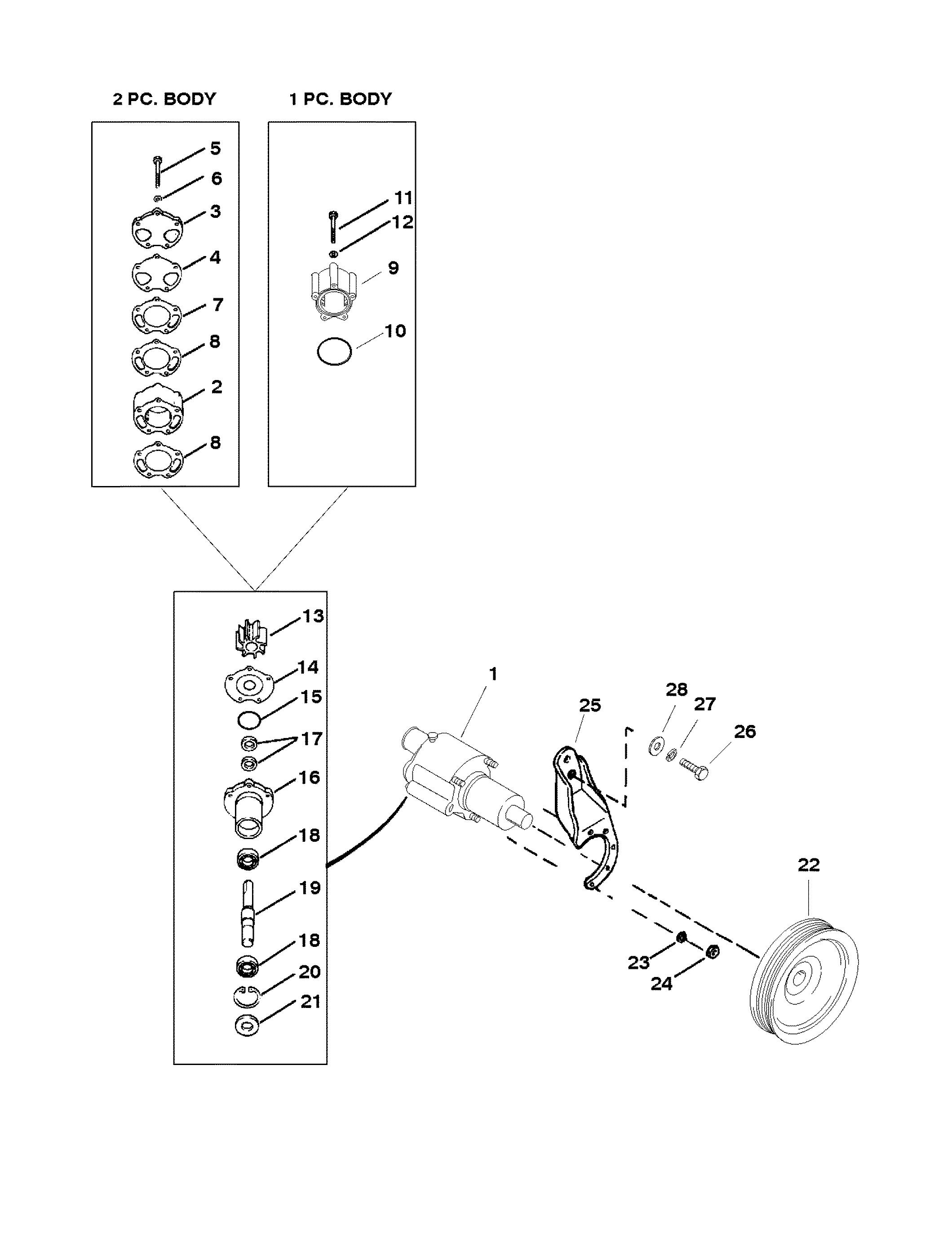 2 PC. BODY

5
6
3
4
7
8
2
8

1 PC. BODY

11
12
9
10

13
14
15
17
16
18
19
18
20
21

1
25
28
27
26
22
23
24