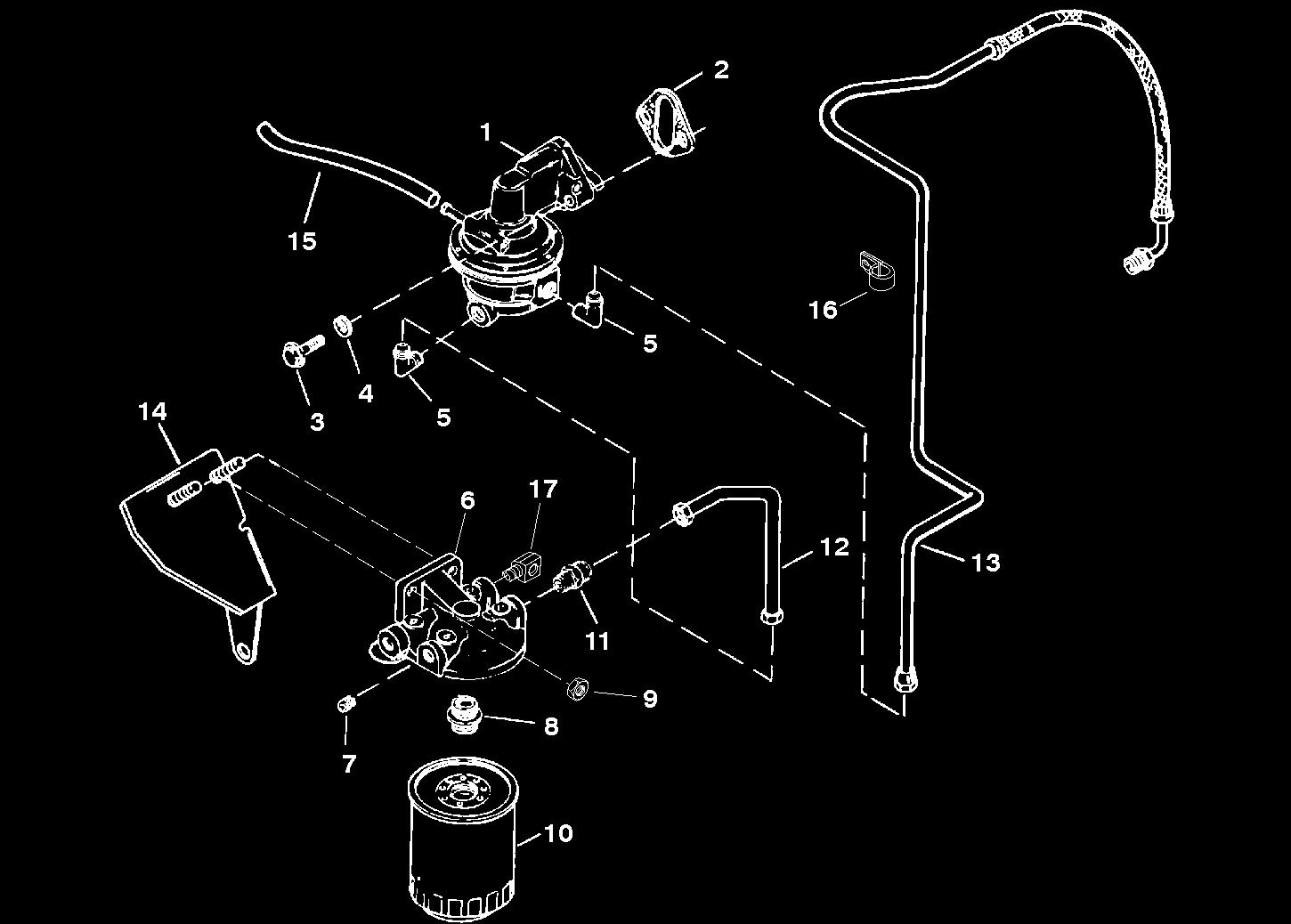 2
1
15
16
5
4
3
5
14
17
6
12
13
11
9
8
7
10