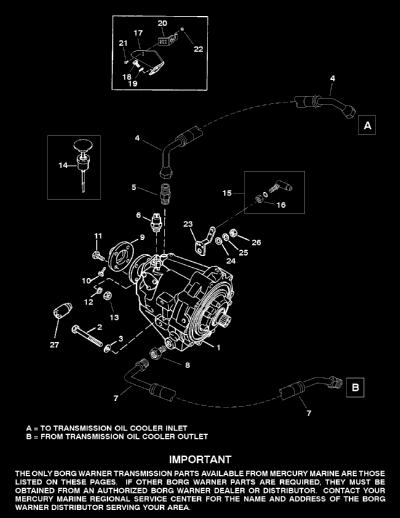 20
17
21
22
18
19
4
A
4
14
5
15
16
6
23
11
9
26
25
24
10
12
13
27
2
3
1
8
7
B
7

A = TO TRANSMISSION OIL COOLER INLET
B = FROM TRANSMISSION OIL COOLER OUTLET

IMPORTANT

THE ONLY BORG WARNER TRANSMISSION PARTS AVAILABLE FROM MERCURY MARINE ARE THOSE LISTED ON THESE PAGES. IF OTHER BORG WARNER PARTS ARE REQUIRED, THEY MUST BE OBTAINED FROM AN AUTHORIZED BORG WARNER DEALER OR DISTRIBUTOR. CONTACT YOUR MERCURY MARINE REGIONAL SERVICE CENTER FOR THE NAME AND ADDRESS OF THE BORG WARNER DISTRIBUTOR SERVING YOUR AREA.