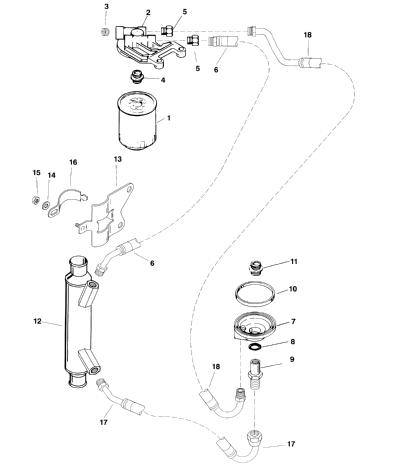 3
2
5
18
5
6
4
1
16
13
15
14
6
11
10
12
7
8
9
18
17
17