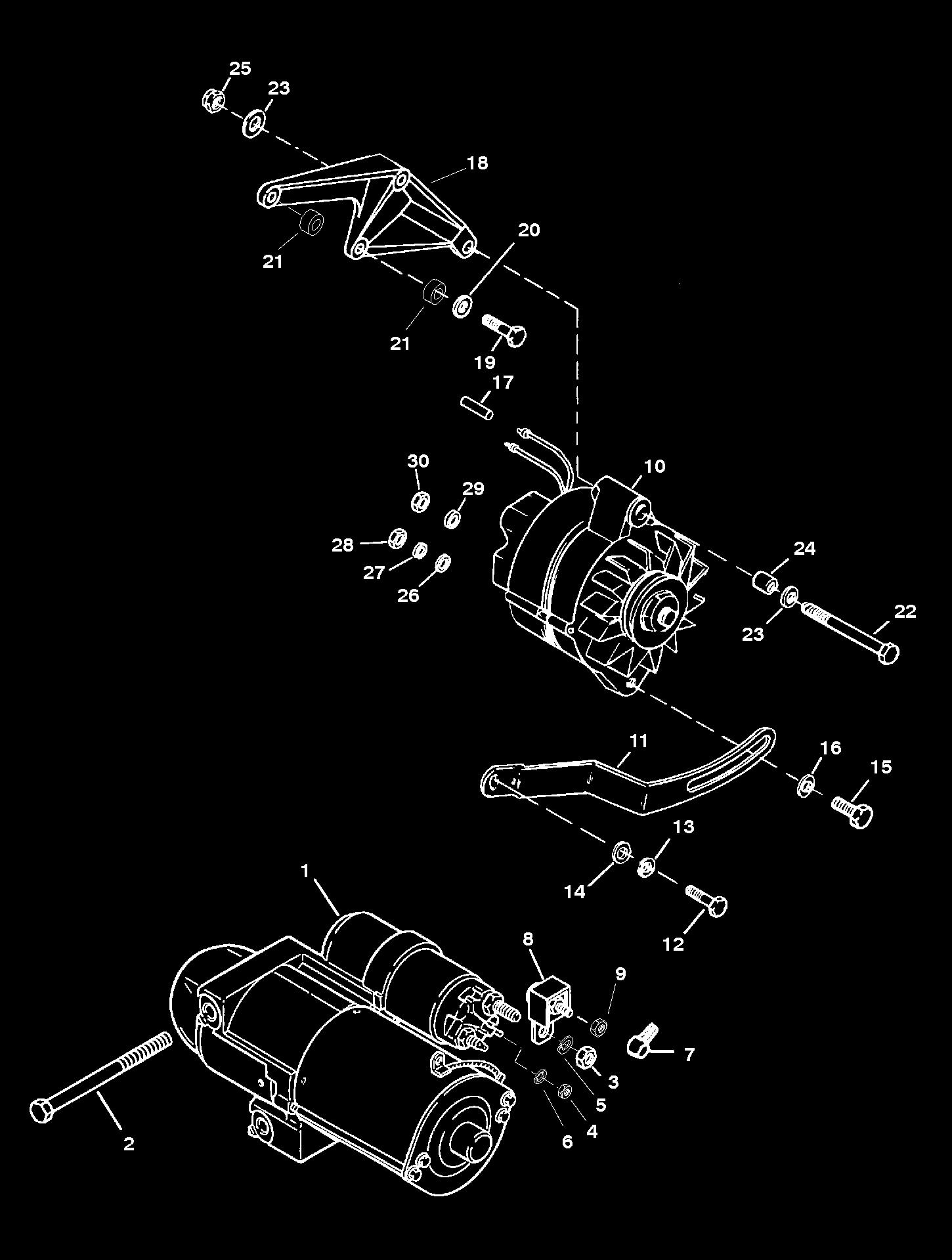 25
23
18
21
20
21
19
17
30
29
10
28
27
26
24
23
22
11
16
15
13
14
12
1
8
9
7
3
5
4
6
2