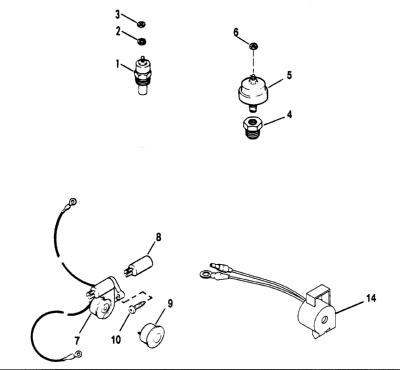 3
2
1
6
5
4
8
9
7
10
14