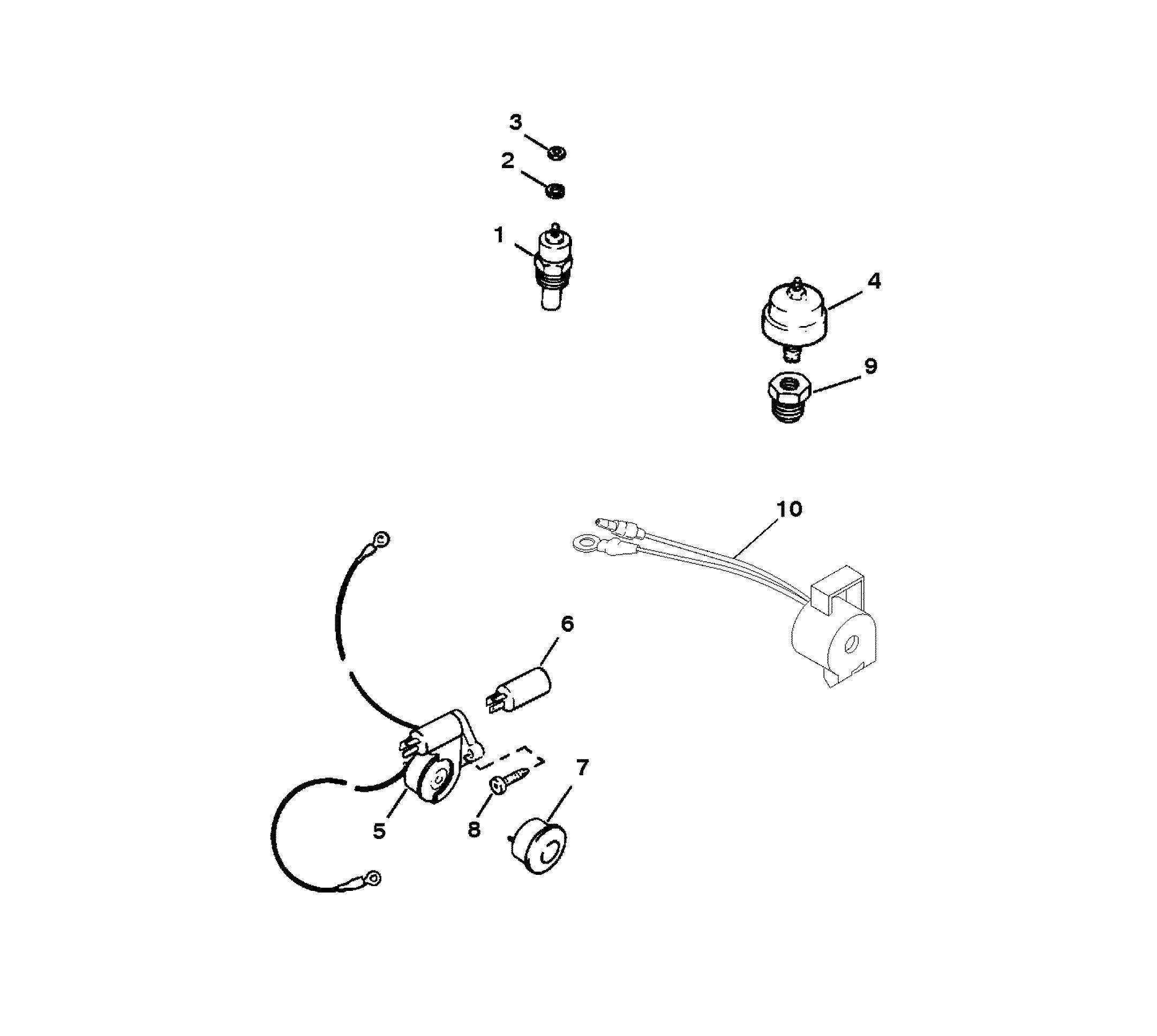 3
2
1
4
9
10
6
7
5
8