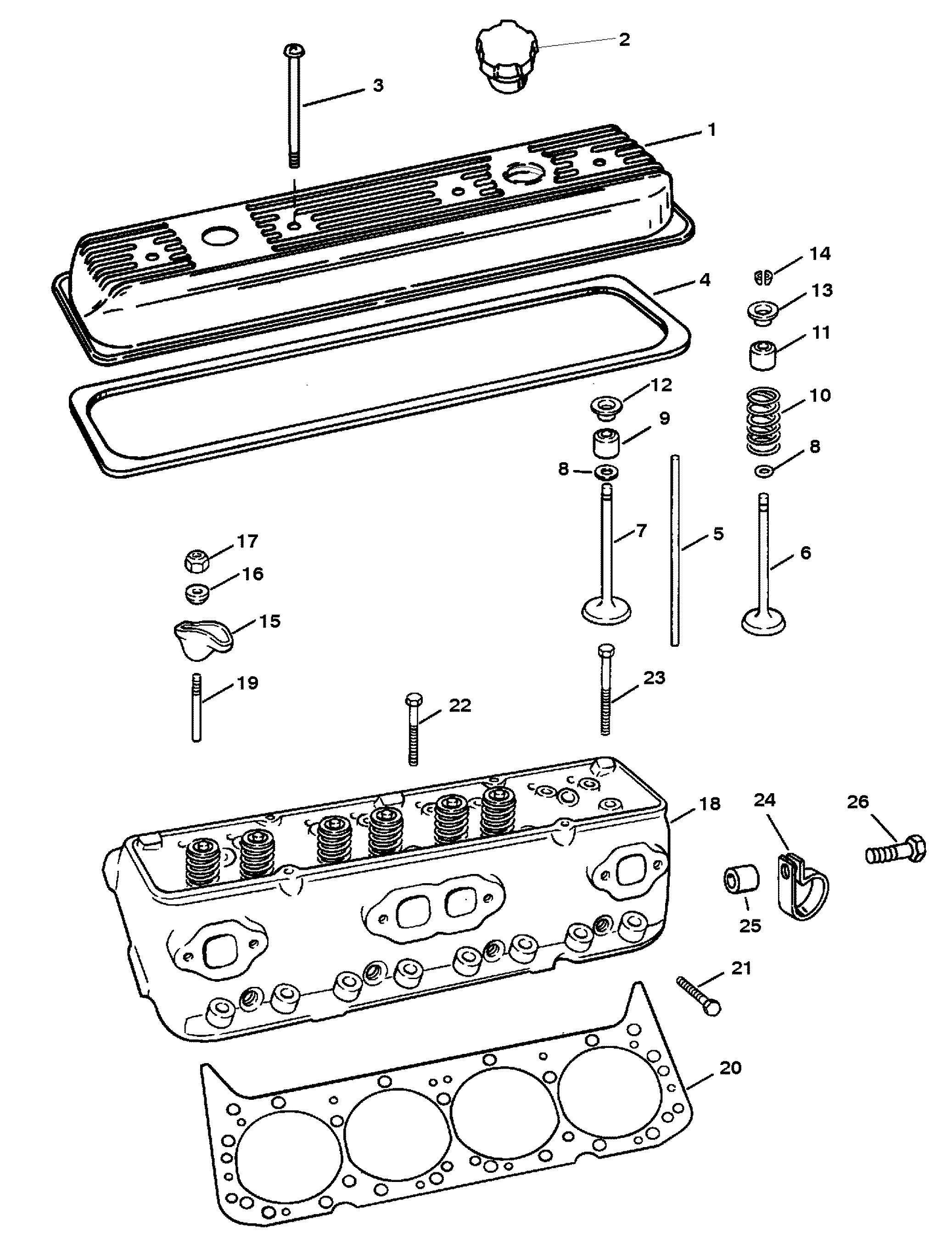 2
3
1
14
4
13
11
12
10
9
8
8
7
5
6
17
16
15
19
23
22
18
24
26
25
21
20