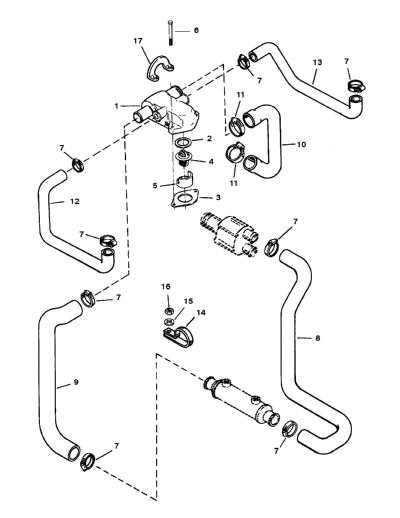 6
17
13
7
7
1
11
2
10
7
4
11
5
12
3
7
7
7
16
15
14
8
9
7
7