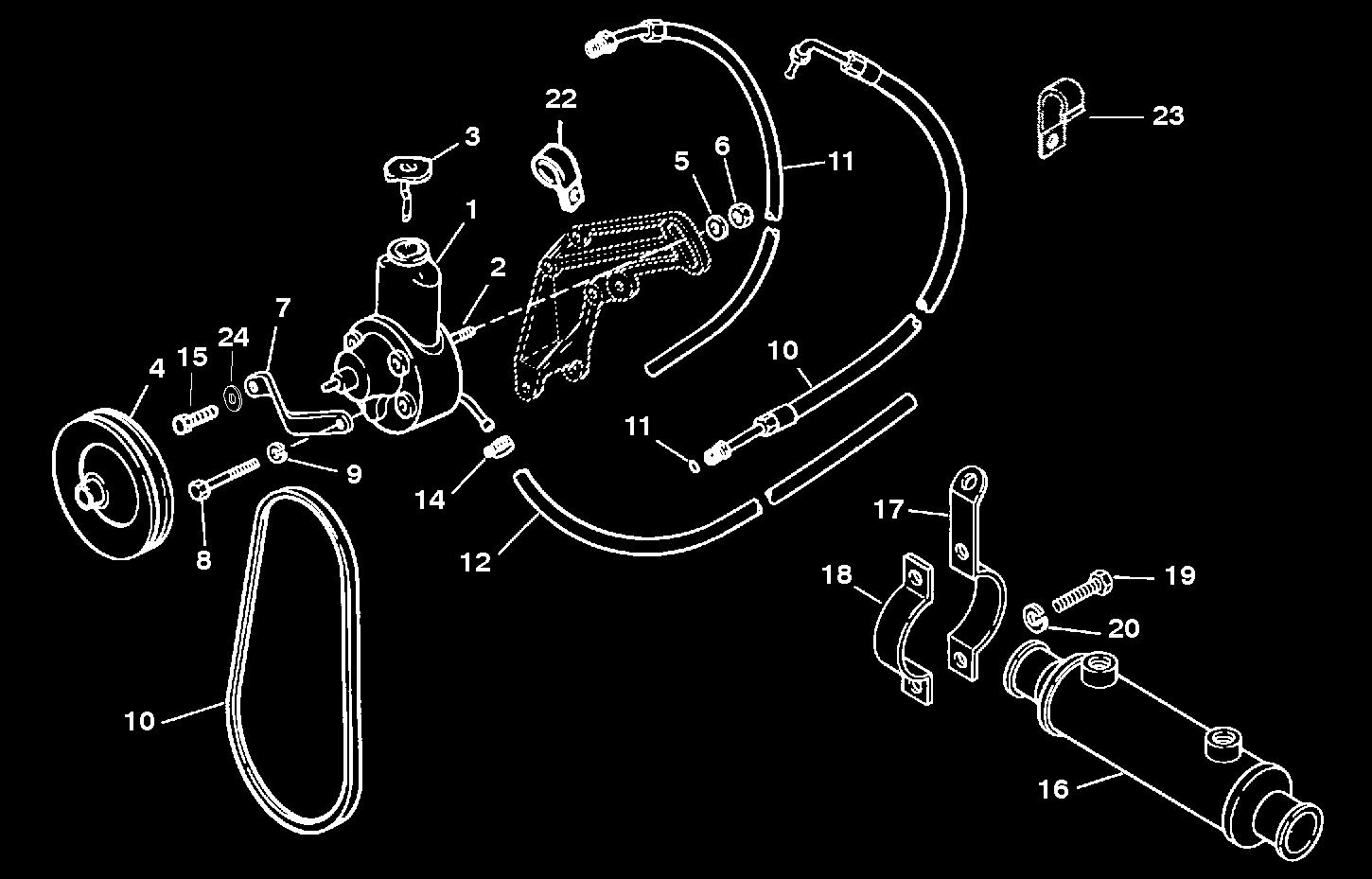 22
23
3
5
6
11
1
2
7
24
15
4
10
11
9
14
8
12
17
18
19
20
10
16