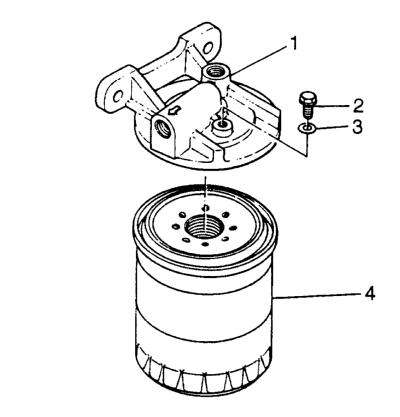 1
2
3
4