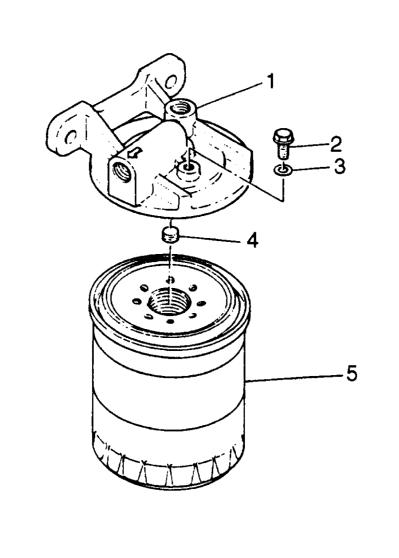 1
2
3
4
5