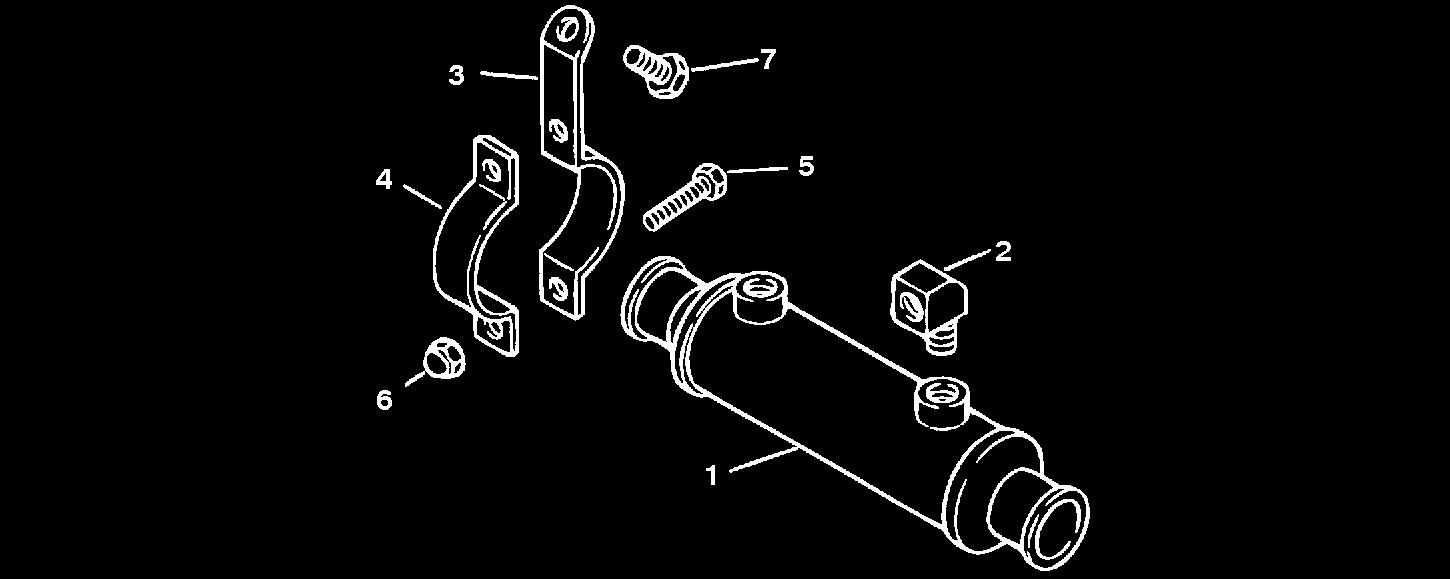 3
7
4
5
2
6
1