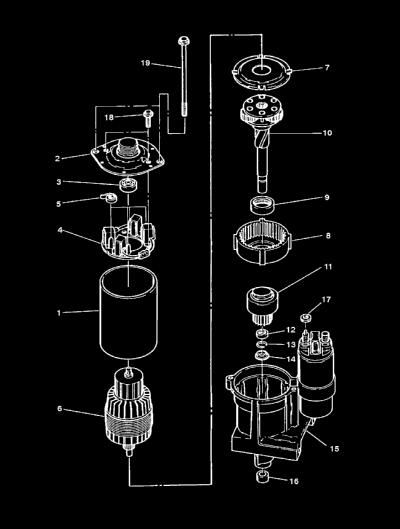 19
18
2
3
5
4
1
6
7
10
9
8
11
17
12
13
14
15
16