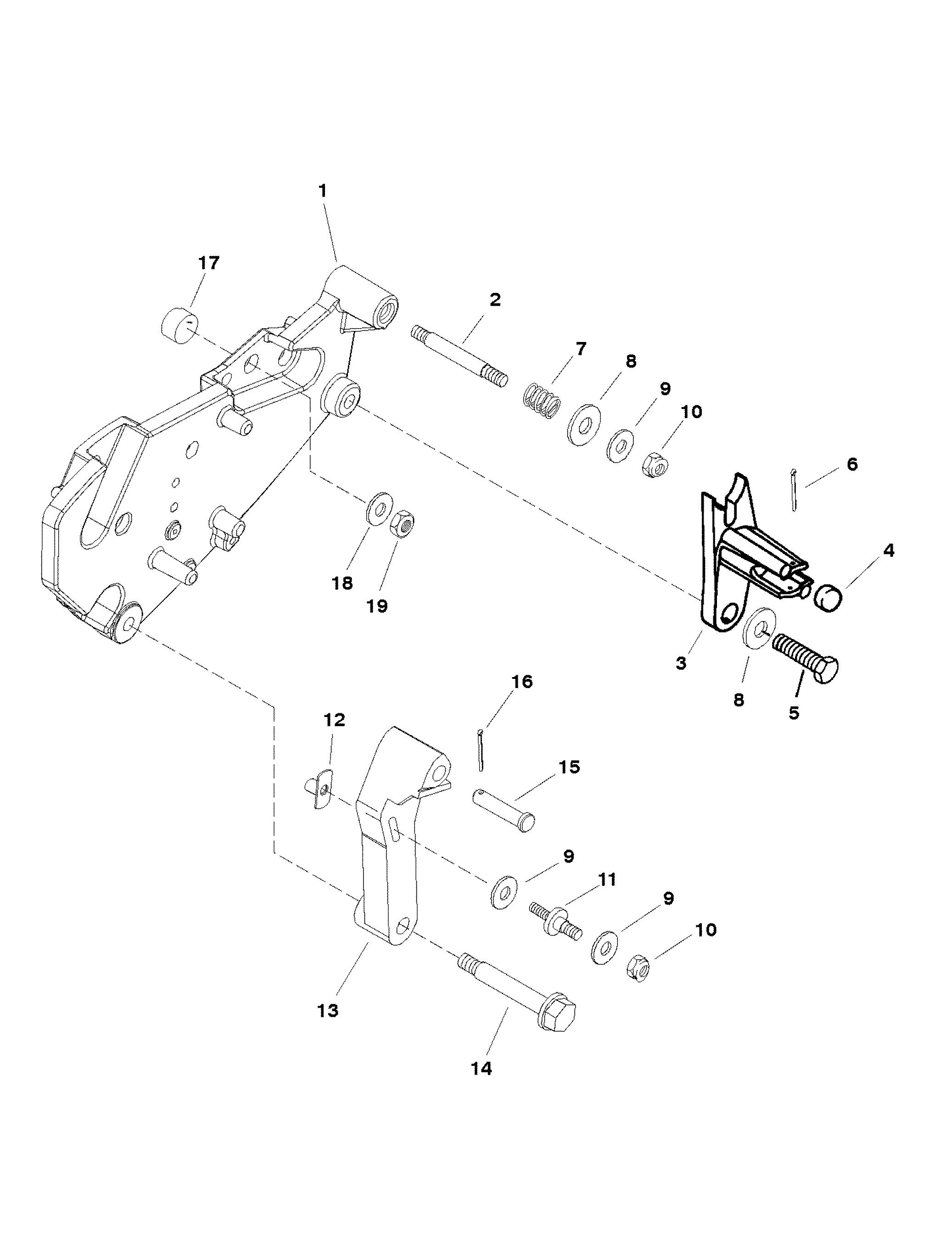 1
17
2
7
8
9
10
6
4
18
19
3
8
5
16
12
15
9
11
9
10
13
14