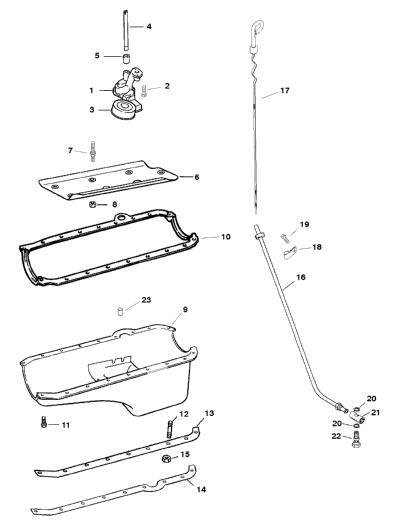 4
5
1
2
3
17
7
6
8
10
19
18
16
23
9
20
21
20
22
11
12
13
15
14