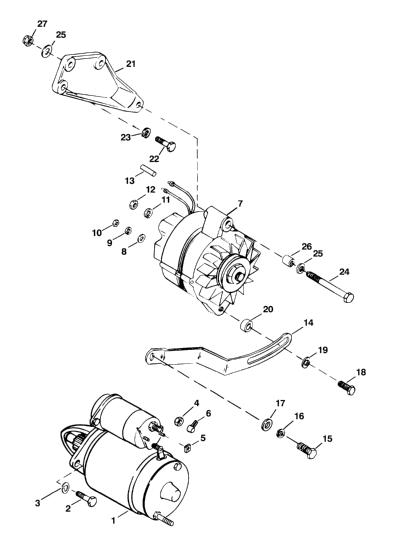 27
25
21
23
22
13
12
11
7
10
9
8
26
25
24
20
14
19
18
4
6
5
17
16
15
3
2
1