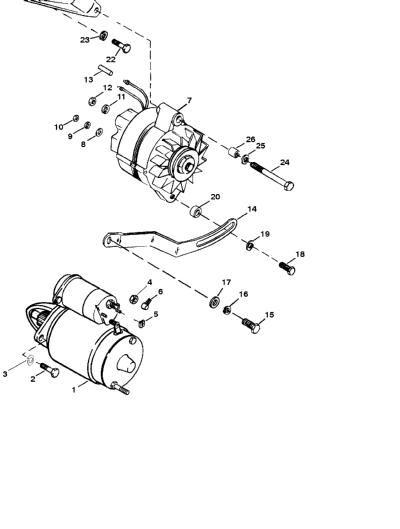 23
22
13
12
11
7
10
9
8
26
25
24
20
14
19
18
4
6
5
17
16
15
3
2
1