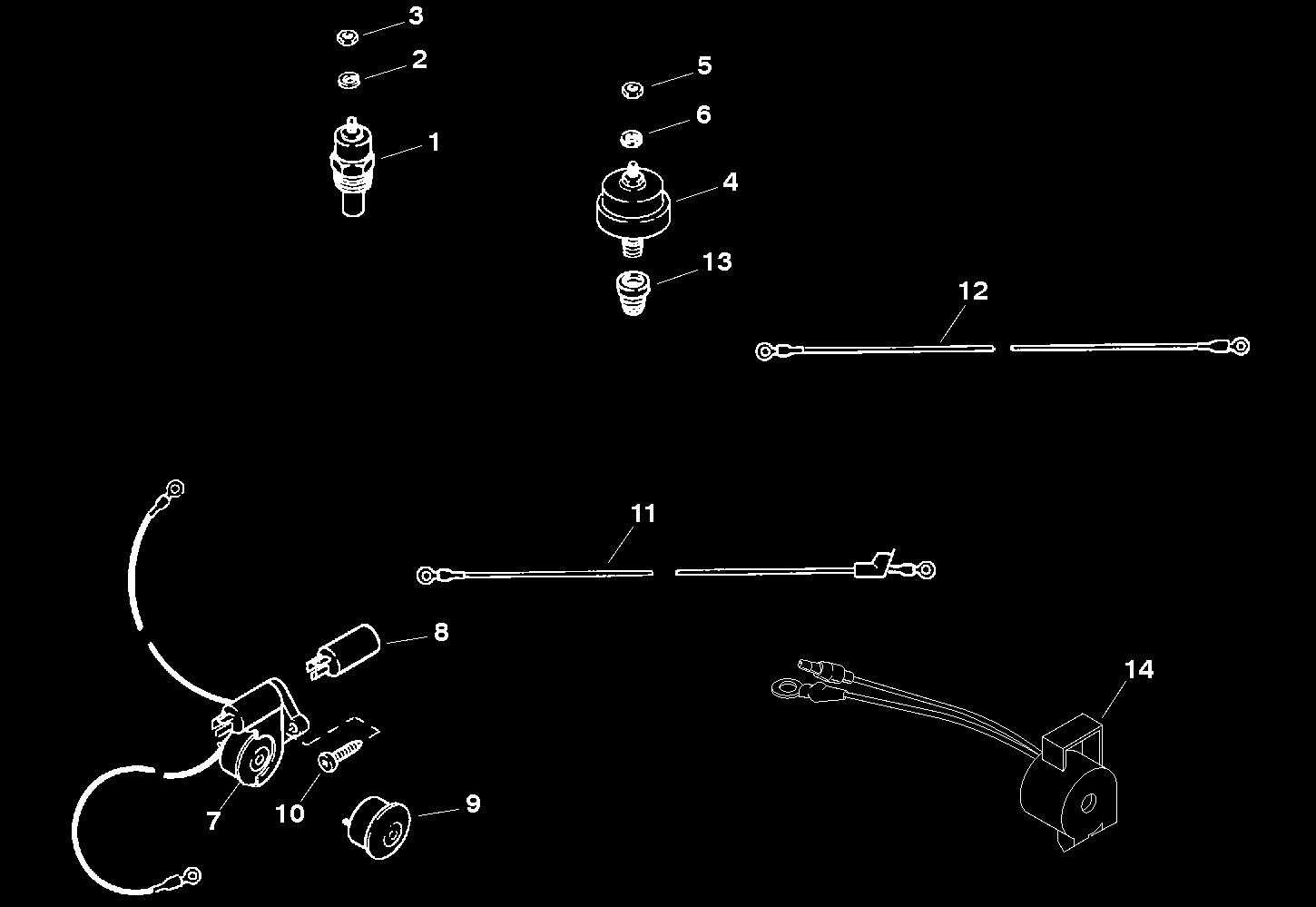 3
2
1
5
6
4
13
12
11
8
14
7
10
9