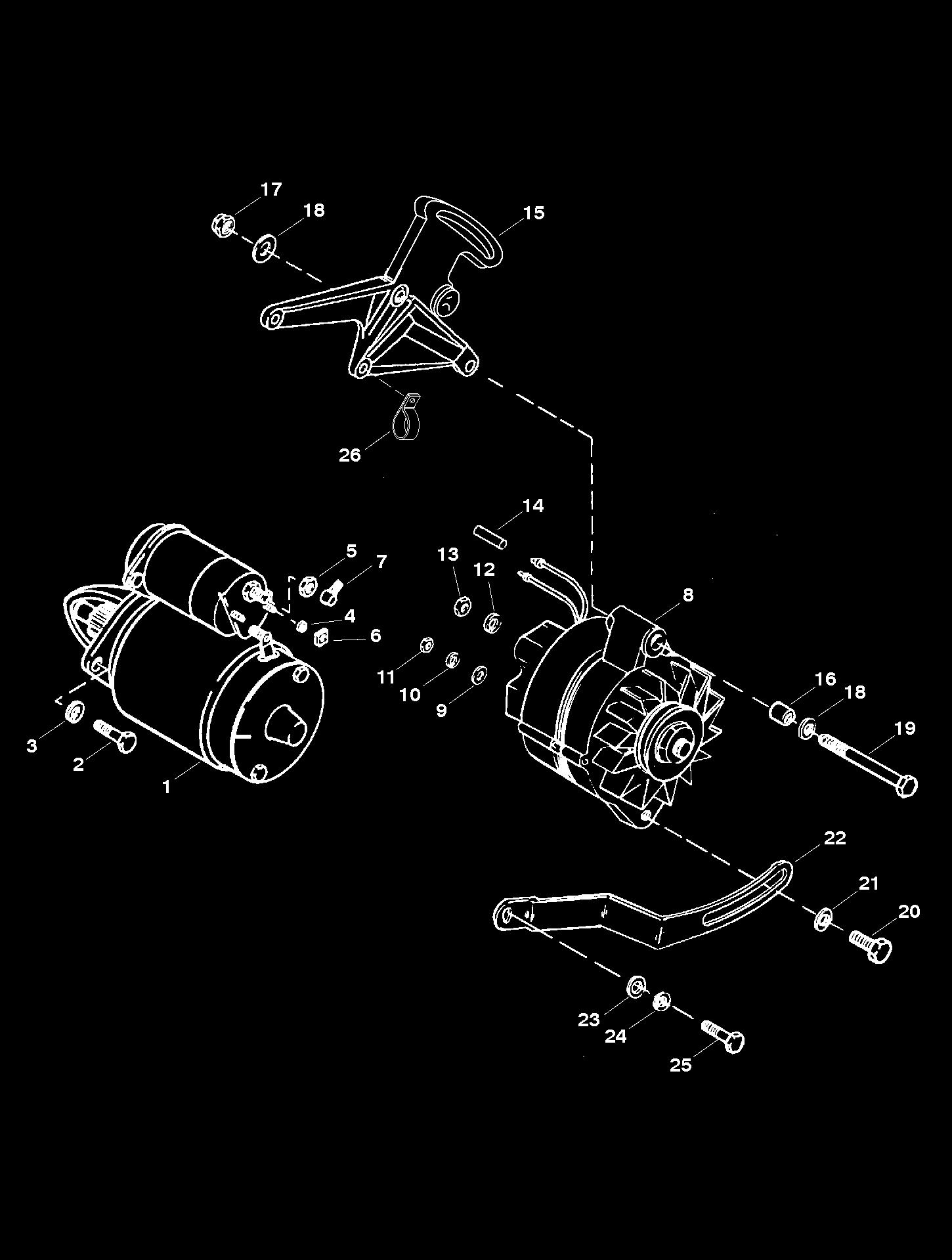 17
18
15
26
14
5
7
13
12
8
4
6
11
10
9
16
18
19
3
2
1
22
21
20
23
24
25