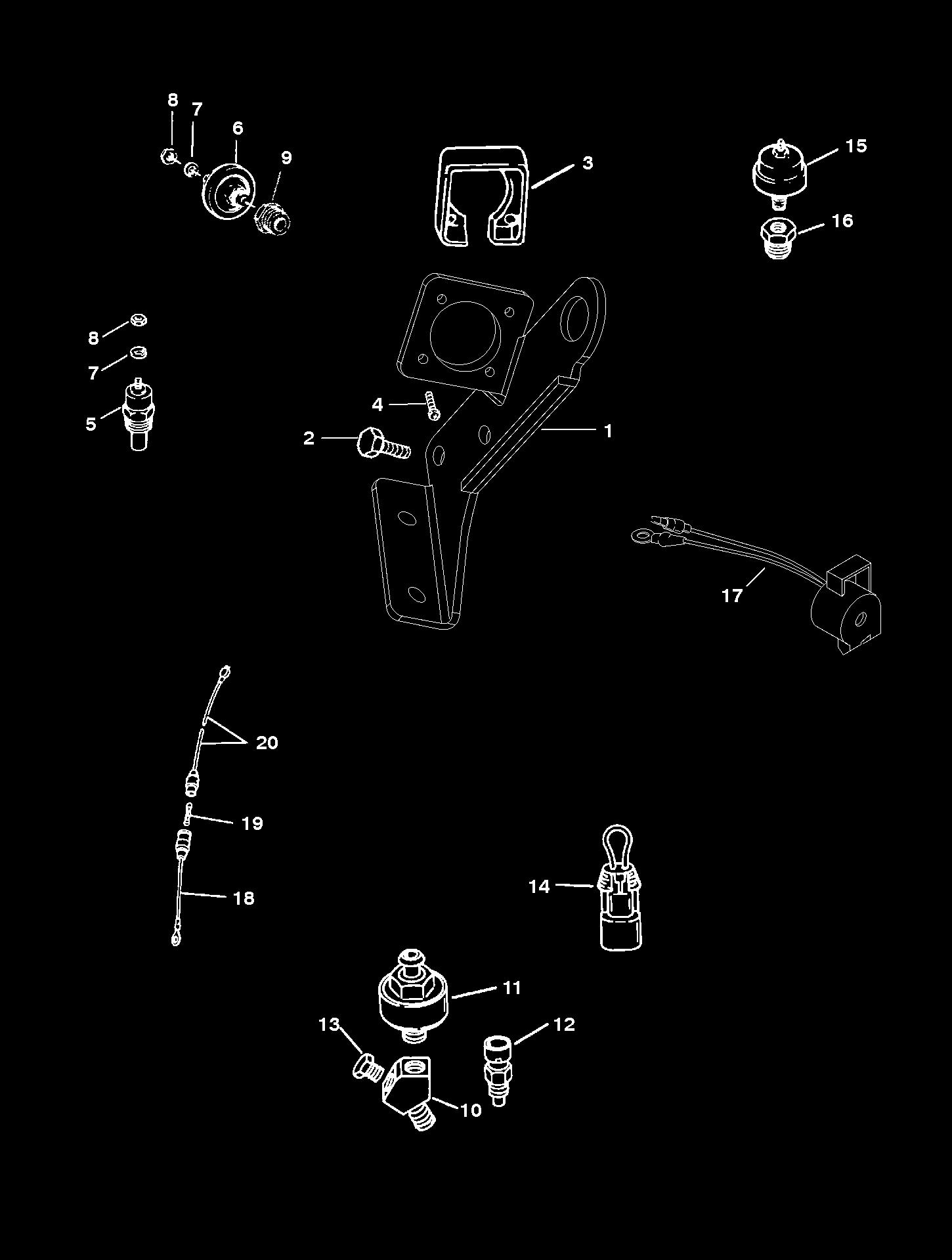 8
7
6
9
3
15
16
8
7
5
4
2
1
17
20
19
18
14
11
13
12
10