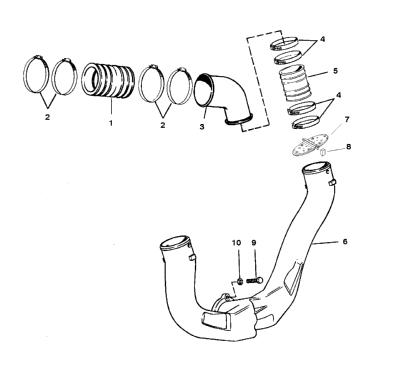 4
5
4
7
8
2
1
2
3
10
9
6