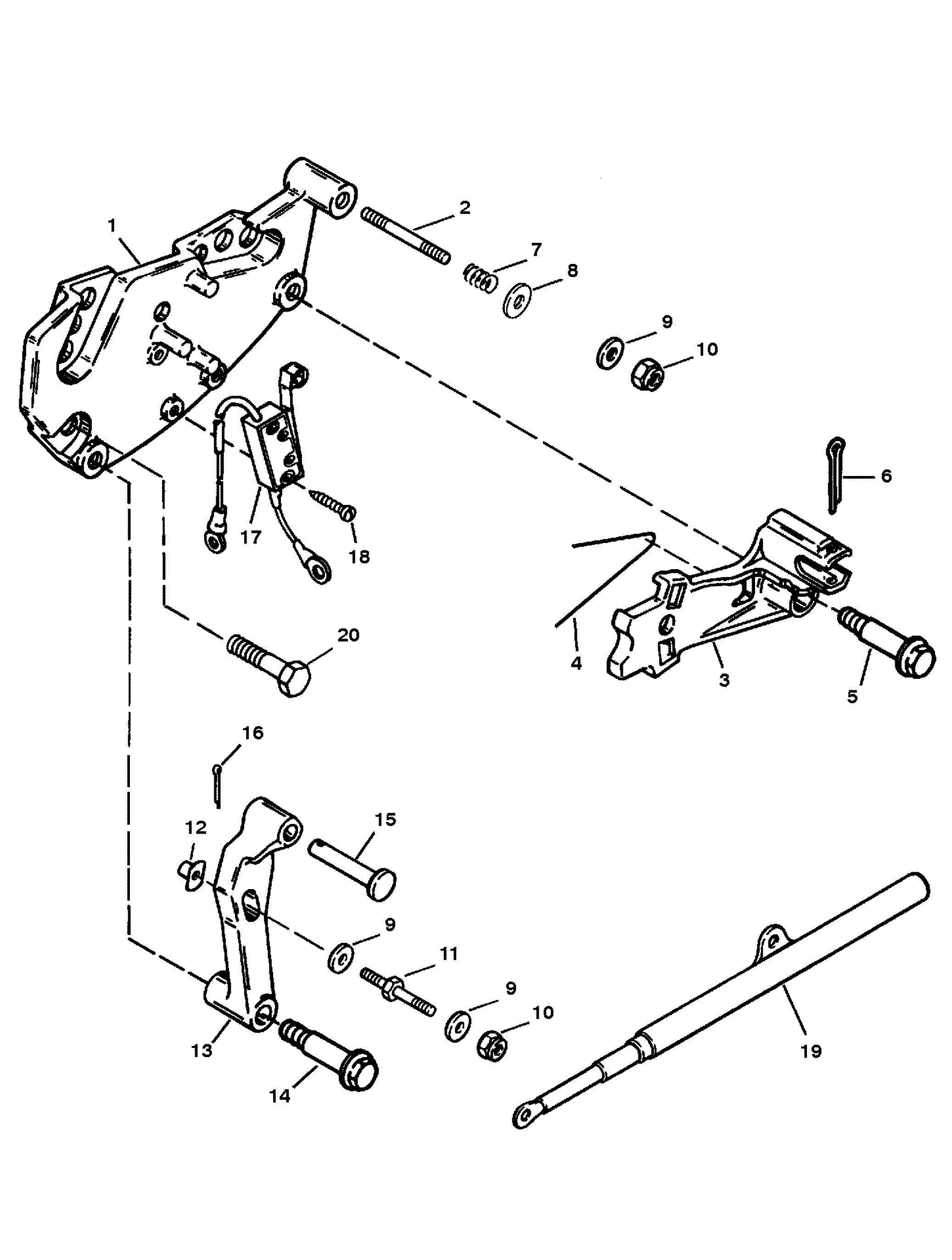 1
2
7
8
9
10
6
17
18
4
3
5
20
16
12
15
9
11
9
10
13
14
19