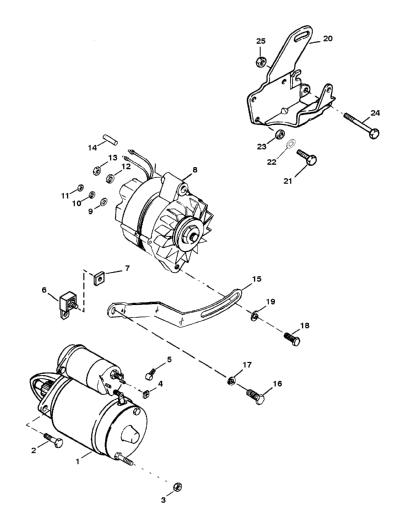 25
20
24
23
22
21
14
13
12
8
11
10
9
7
6
15
19
18
5
4
17
16
2
1
3