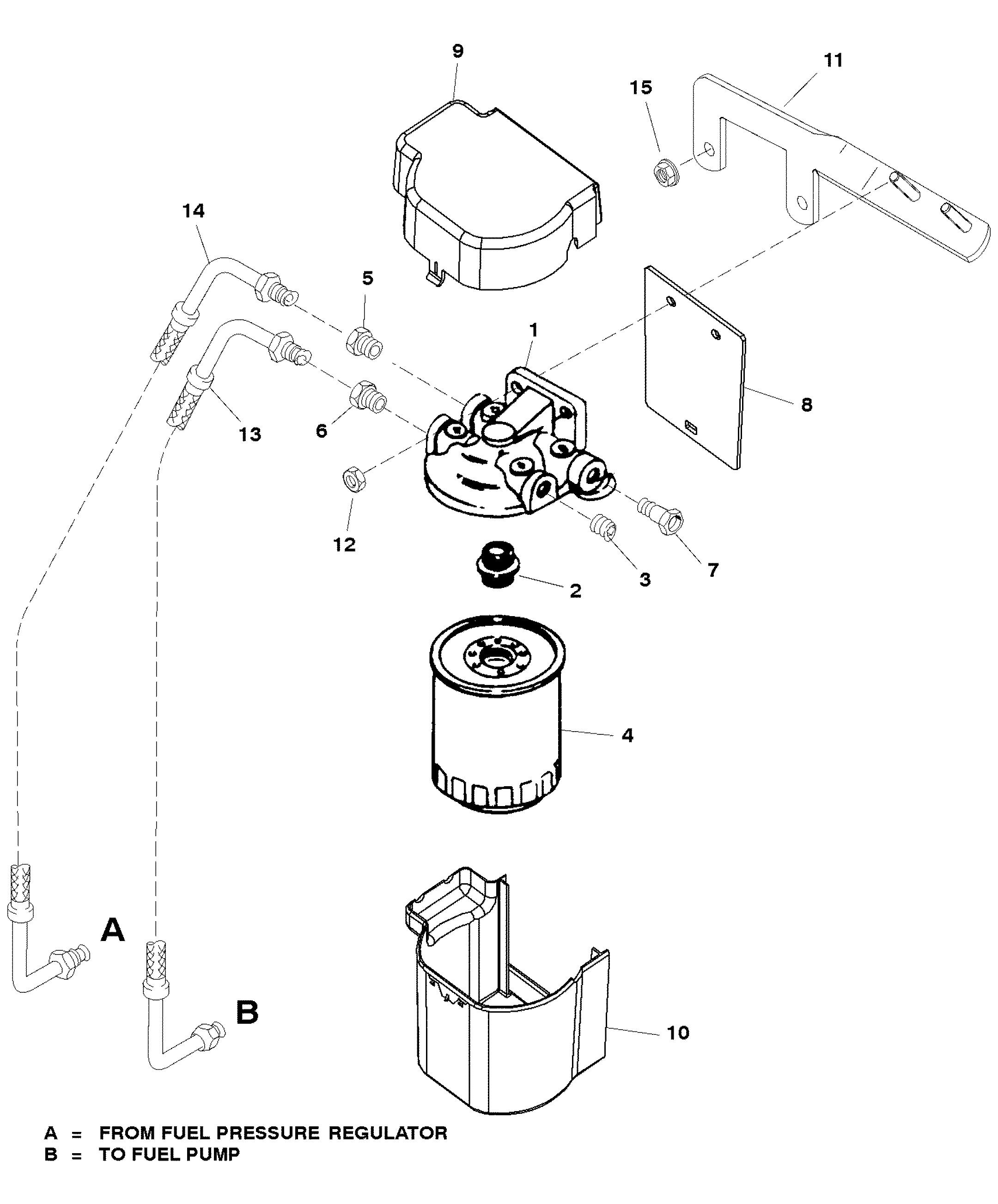 9
11
15
14
5
1
8
13
6
12
3
7
2
4
A
B
10

A = FROM FUEL PRESSURE REGULATOR
B = TO FUEL PUMP