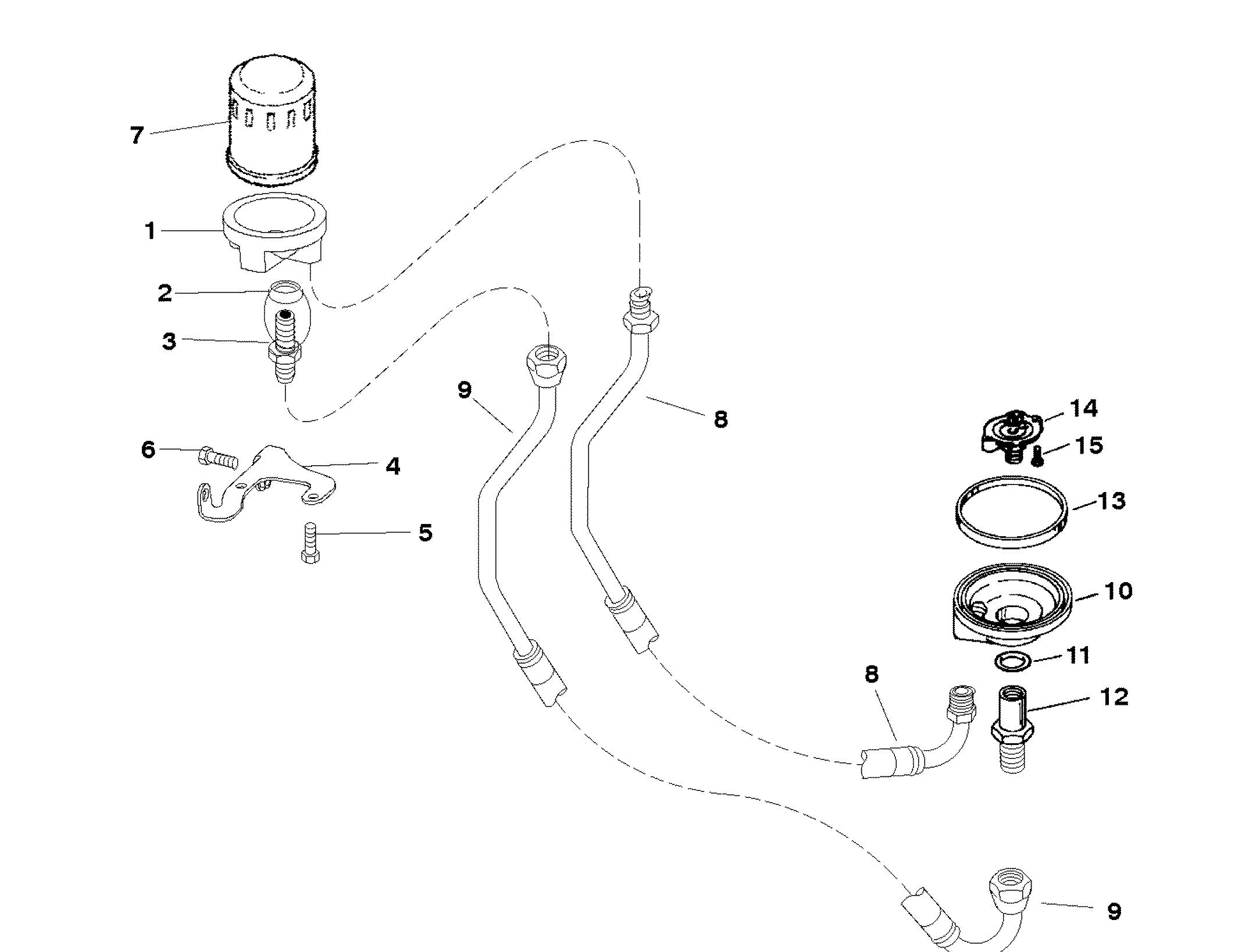 7
1
2
3
9
8
14
15
6
4
13
5
10
11
8
12
9