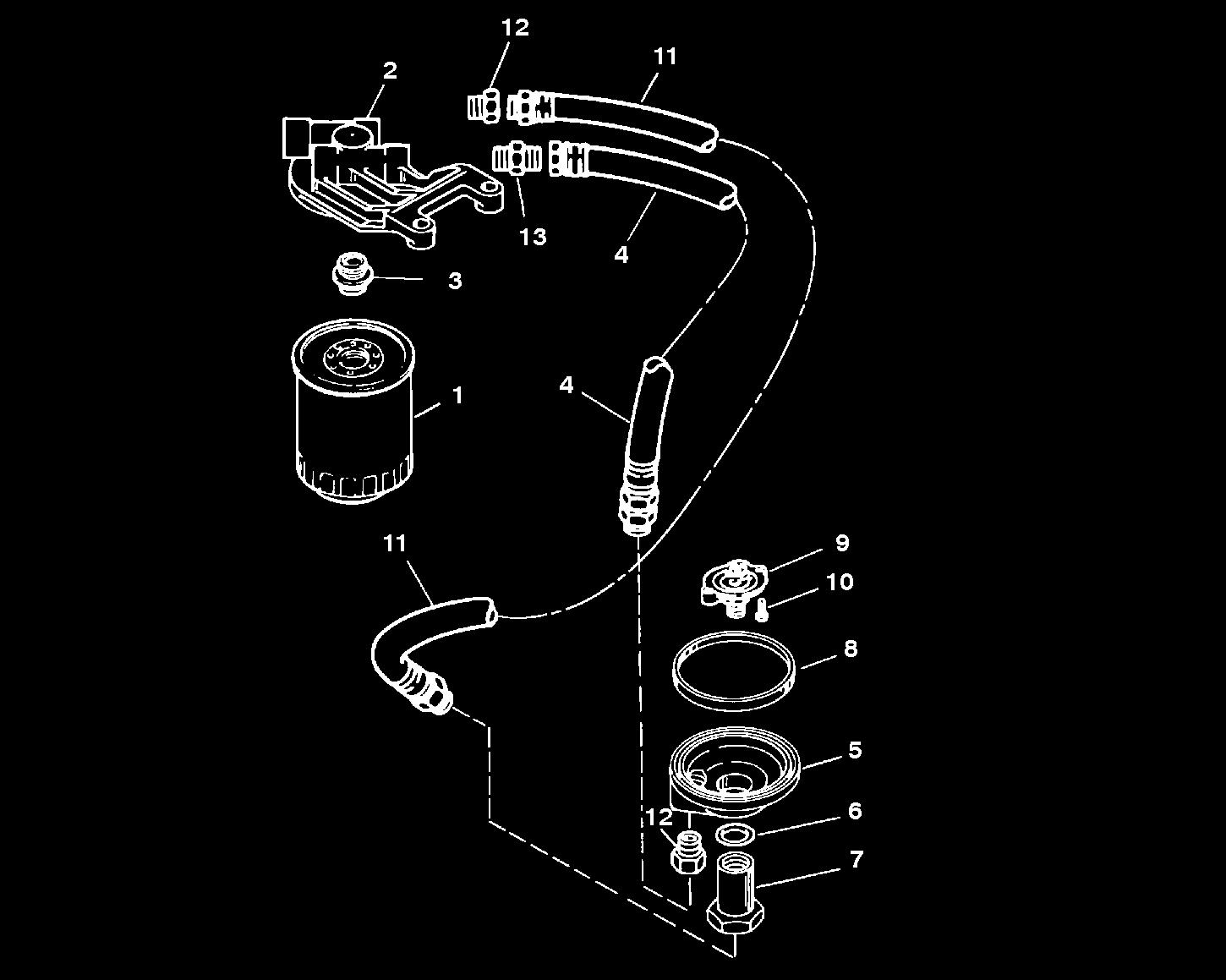 12
11
2
13
4
3
1
4
11
9
10
8
5
12
6
7