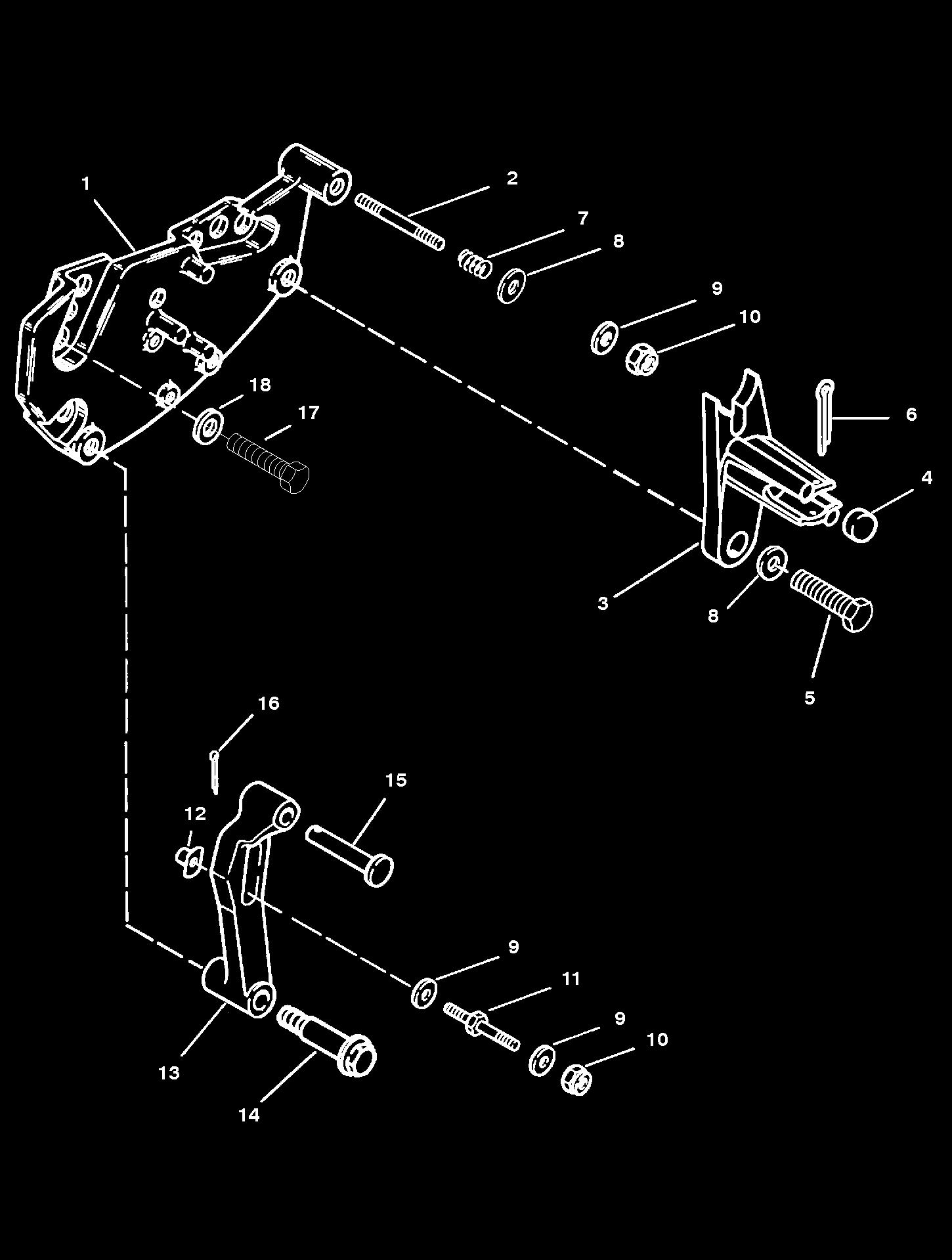 1
2
7
8
9
10
18
17
6
4
3
8
5
16
15
12
9
11
9
10
13
14