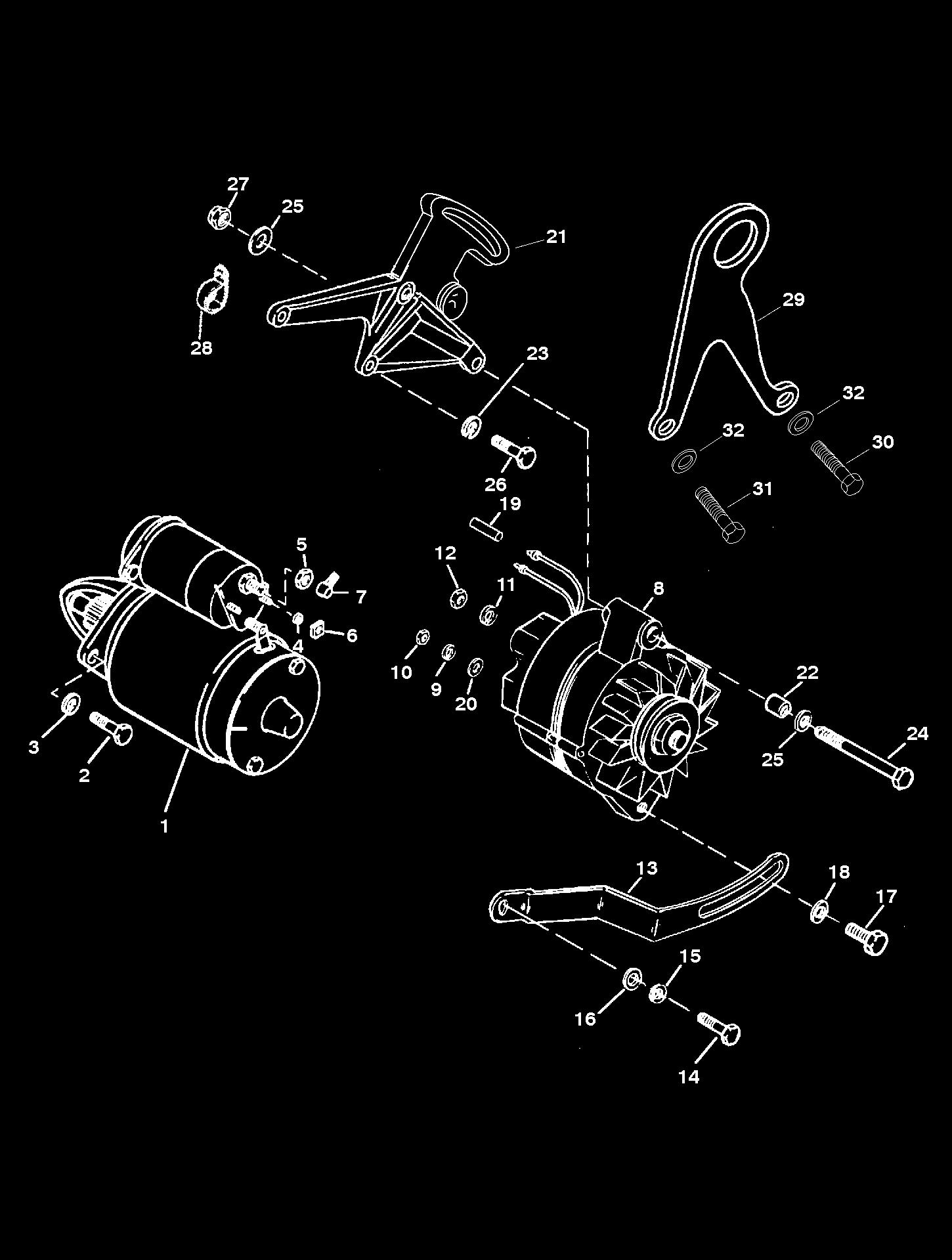 27
25
21
29
28
23
32
32
30
26
31
19
5
12
7
11
8
6
4
10
9
20
22
3
2
25
24
1
13
18
17
15
16
14