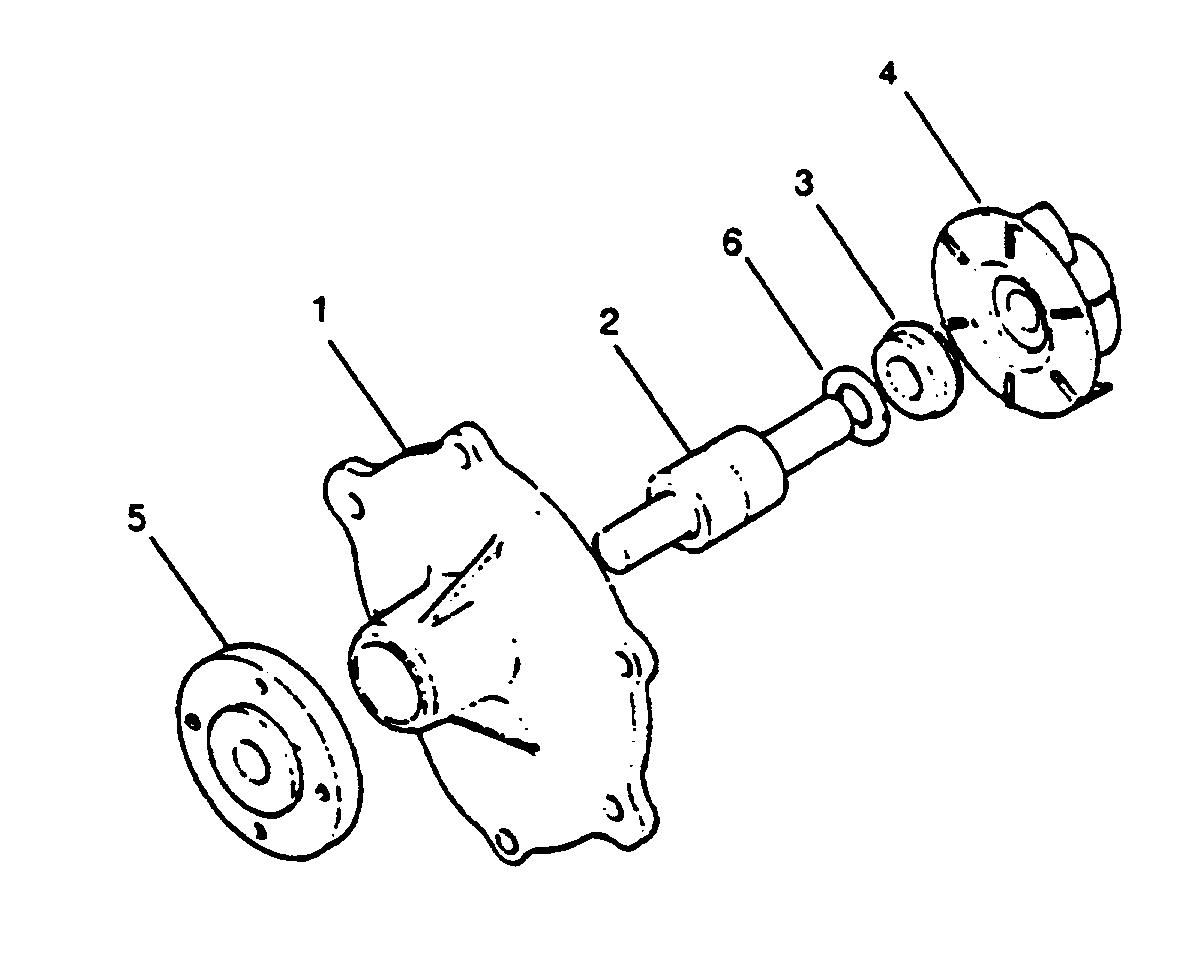 4
3
6
2
1
5