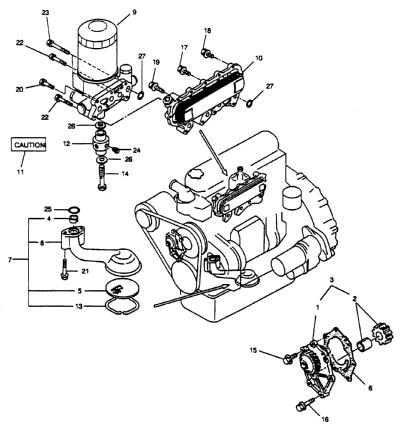 23
9
22
18
17
10
27
19
20
27
22
26
CAUTION
12
24
11
26
14
25
4
8
7
21
5
13
3
2
1
15
6
16