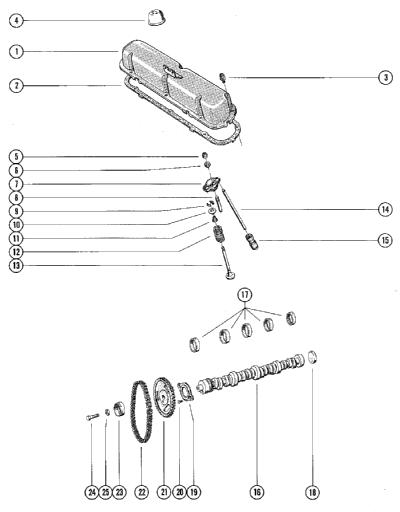 4
1
2
3
5
6
7
8
9
10
11
12
13
14
15
17
24
25
23
22
21
20
19
16
18