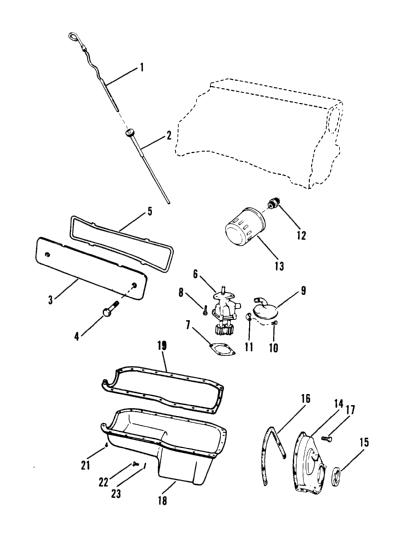 1
2
5
12
13
3
6
8
9
4
7
11
10
19
16
14
17
15
21
22
23
18