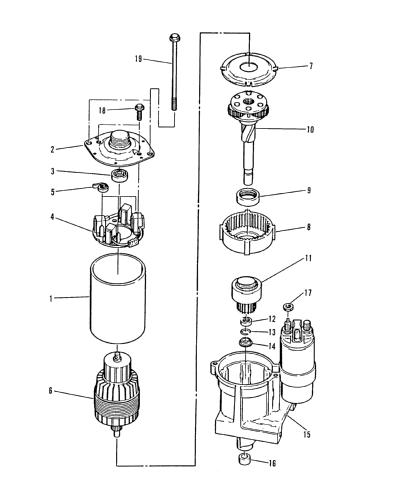 19
18
2
3
5
4
1
6
7
10
9
8
11
17
12
13
14
15
16