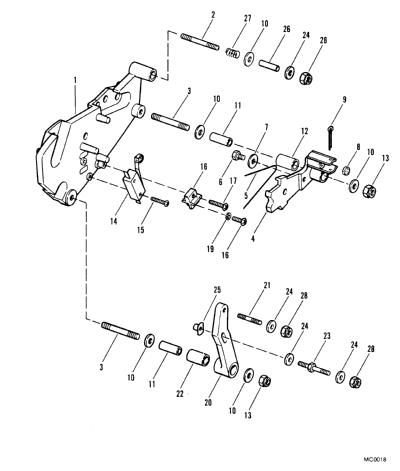 2
27
10
26
24
28
1
3
10
11
9
7
12
8
10
13
16
6
17
5
14
15
19
16
4
25
21
24
28
24
23
24
28
3
10
11
22
20
10
13
MC0018