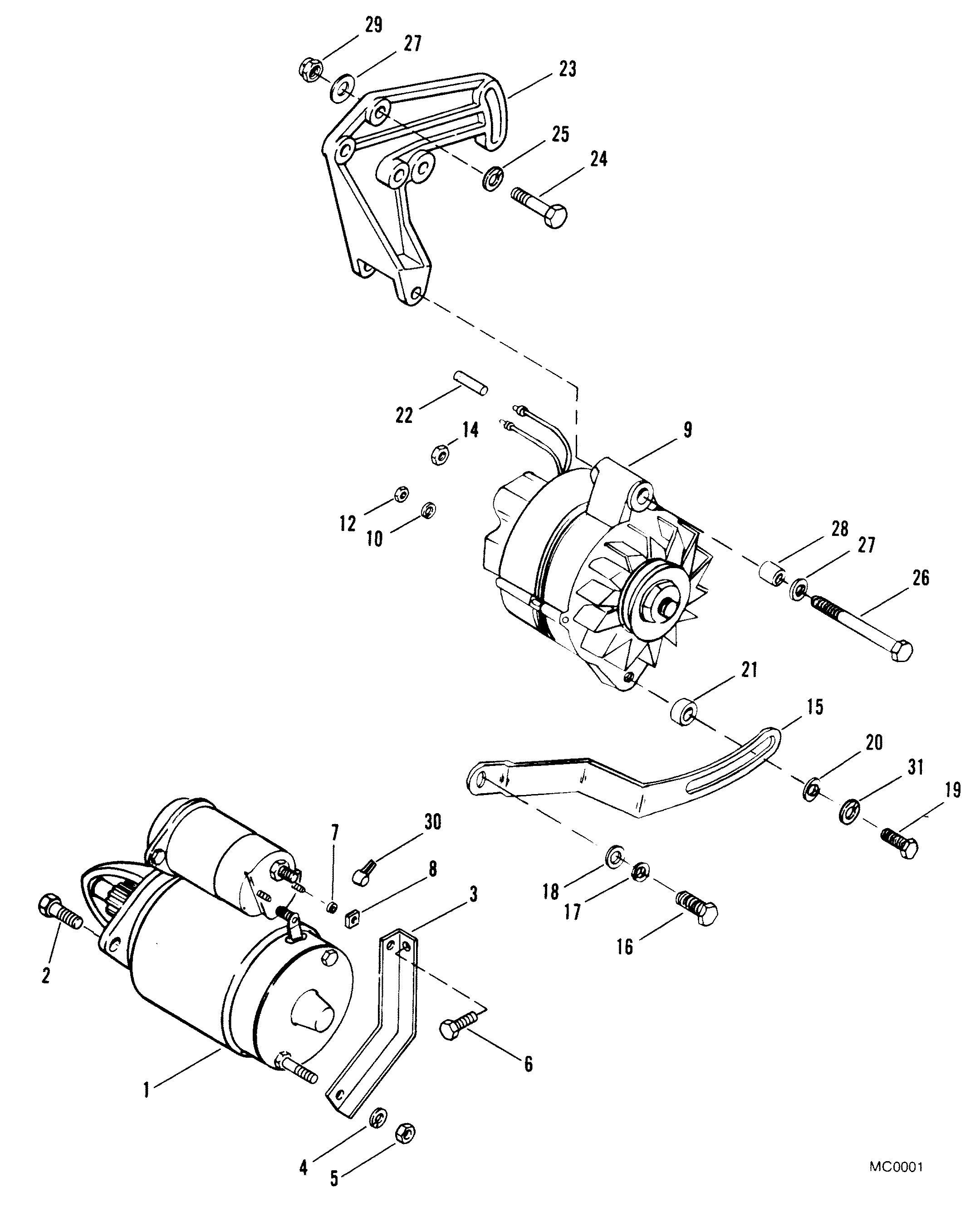 29
27
23
25
24
22
14
9
12
10
28
27
26
21
15
20
31
19
30
7
8
3
18
17
16
2
6
1
4
5
MC0001