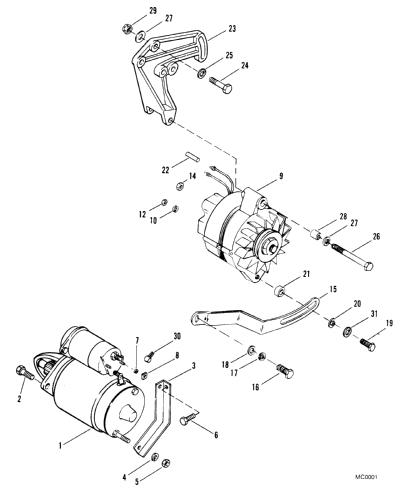 29
27
23
25
24
22
14
9
12
10
28
27
26
21
15
20
31
19
7
30
8
3
18
17
16
2
6
1
4
5
MC0001