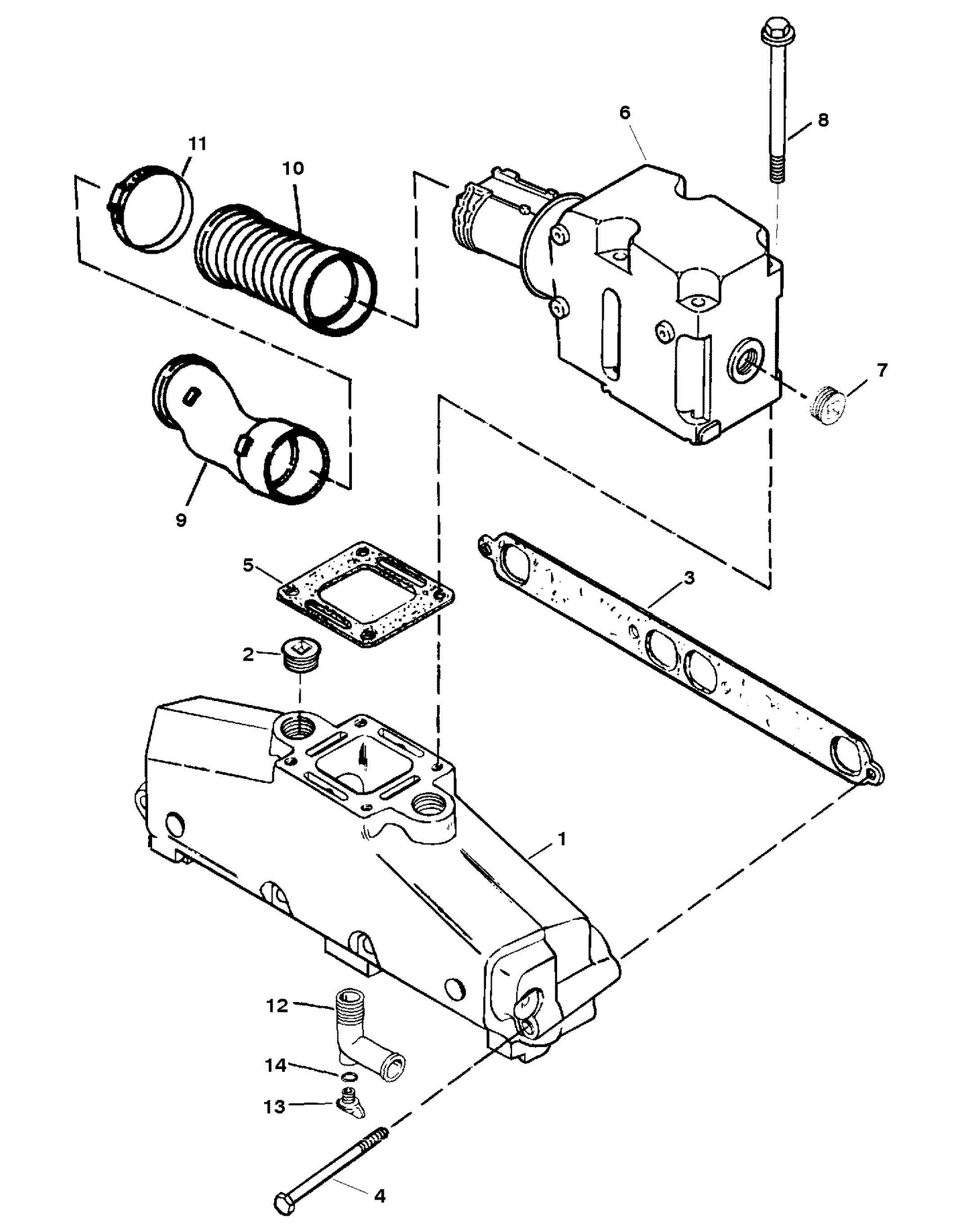 6
8
11
10
7
9
5
3
2
1
12
14
13
4